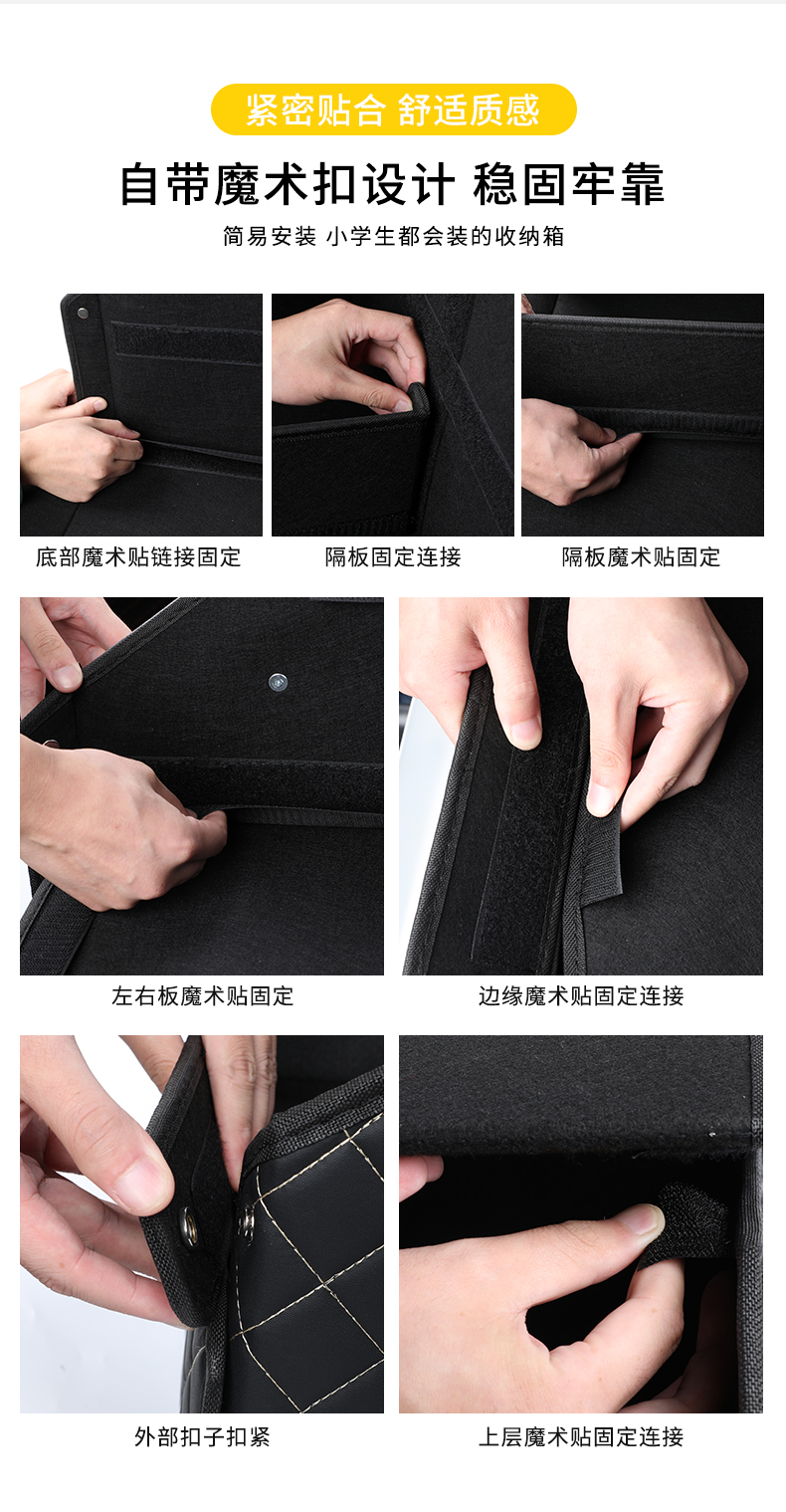 紧密贴合 舒适质感

自带魔术扣设计 稳固牢靠

简易安装 小学生都会装的收纳箱

底部魔术贴链接固定

隔板固定连接

隔板魔术贴固定

左右板魔术贴固定

边缘魔术贴固定连接

外部扣子扣紧

上层魔术贴固定连接