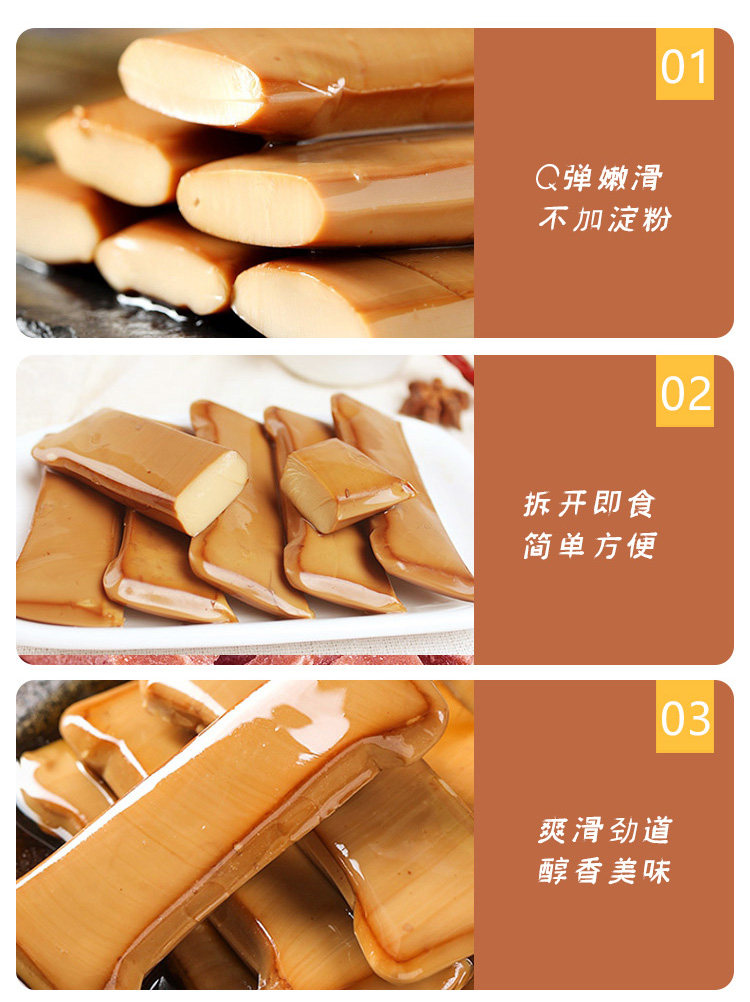 01

Q弹嫩滑
不加淀粉

02

拆开即食
简单方便

03

爽滑劲道
醇香美味