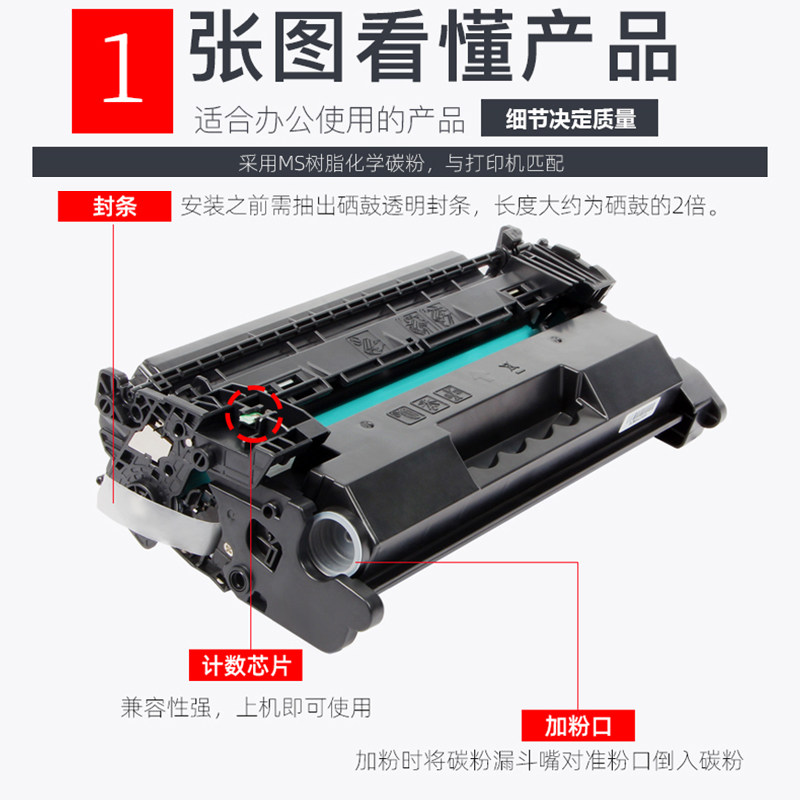 1 张图看懂产品

适合办公使用的产品 细节决定质量

采用MS树脂化学碳粉，与打印机匹配

封条 安装之前需抽出硒鼓透明封条，长度大约为硒鼓的2倍。

计数芯片

兼容性强，上机即可使用

加粉口

加粉时将碳粉漏斗嘴对准粉口倒入碳粉