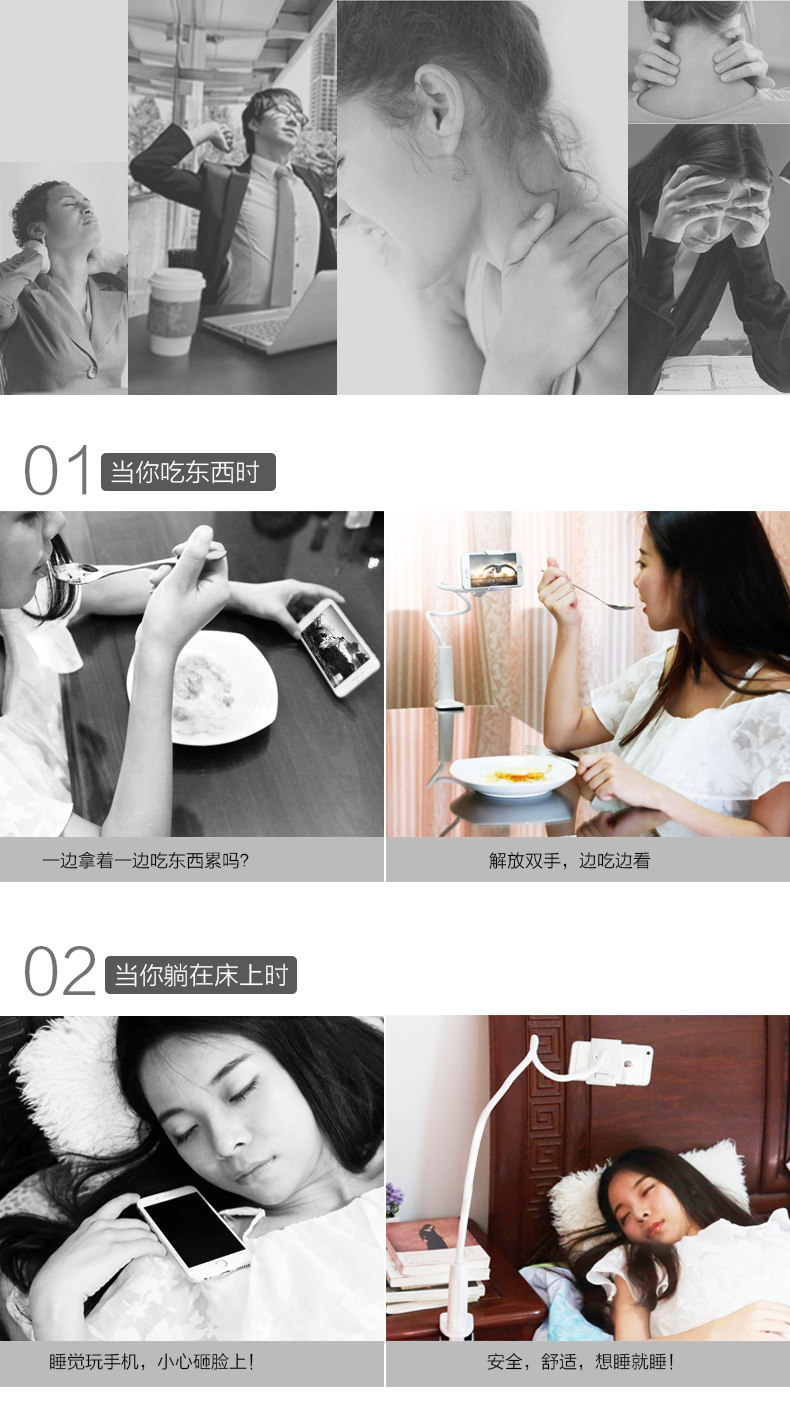 01 当你吃东西时

一边拿着一边吃东西累吗?

解放双手，边吃边看

02 当你躺在床上时

睡觉玩手机，小心砸脸上!

安全，舒适，想睡就睡!