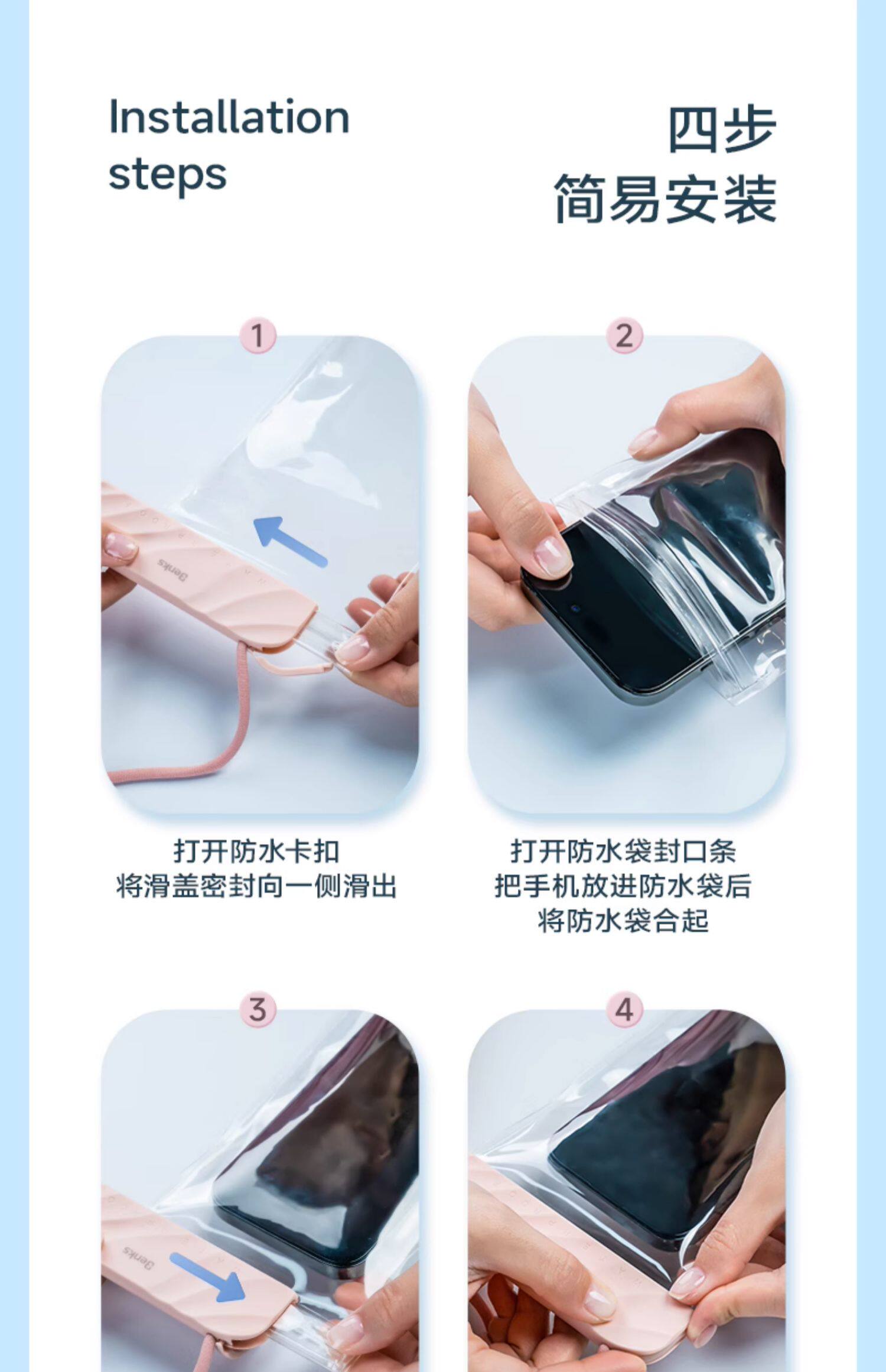 Installation steps

四步
简易安装

1

Benks

打开防水卡扣
将滑盖密封向一侧滑出

2

打开防水袋封口条
把手机放进防水袋后
将防水袋合起

3

Benks

4