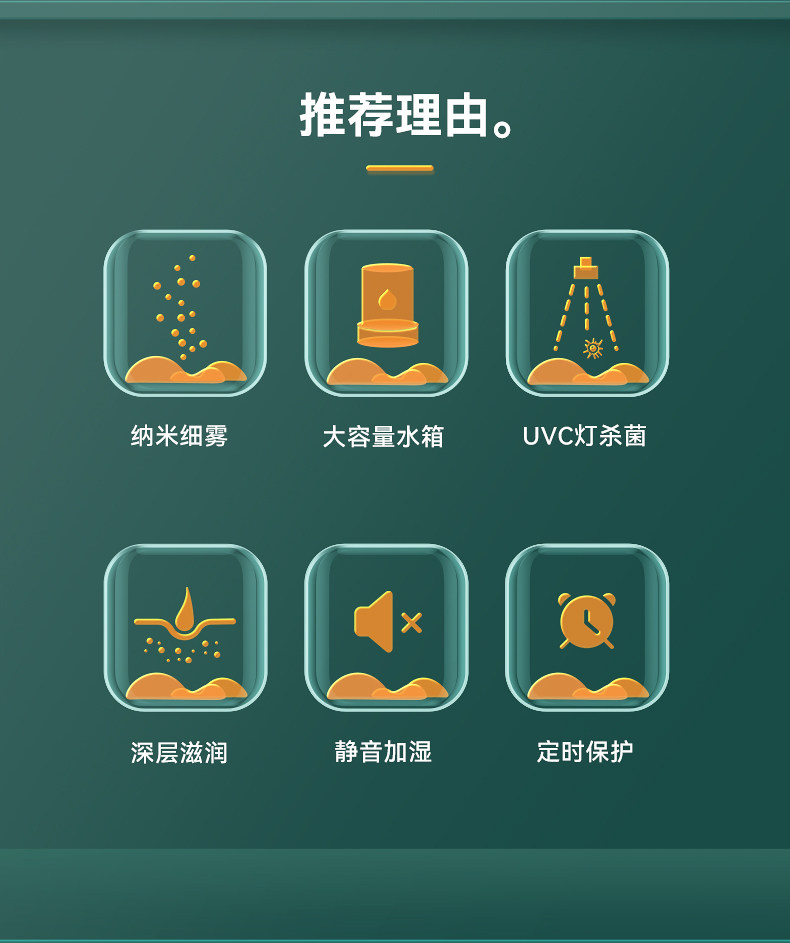 推荐理由。

纳米细雾

大容量水箱

UVC灯杀菌

深层滋润

静音加湿

定时保护