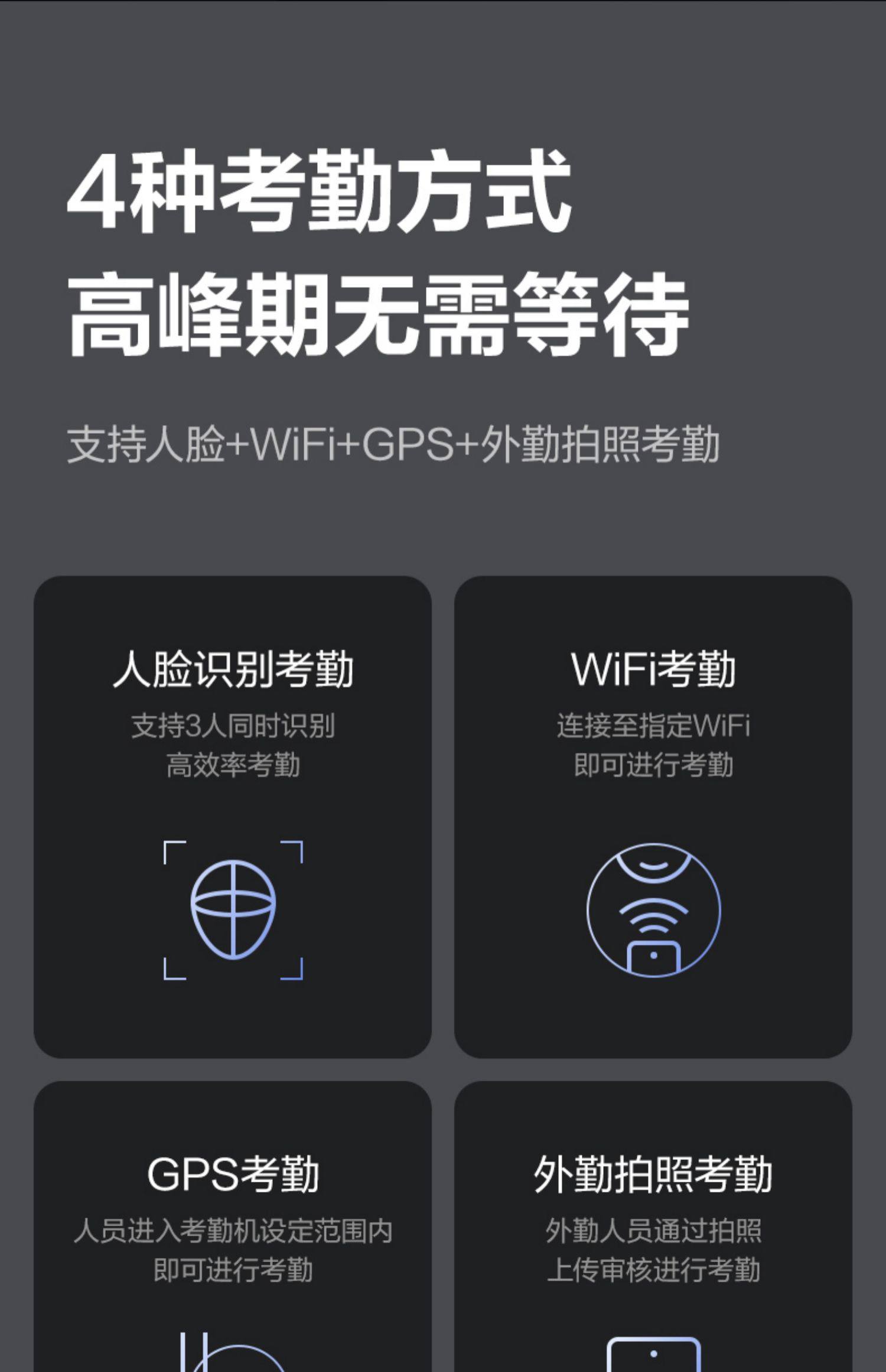 4种考勤方式
高峰期无需等待

支持人脸+WiFi+GPS+外勤拍照考勤

人脸识别考勤

支持3人同时识别
高效率考勤

WiFi考勤

连接至指定WiFi
即可进行考勤

GPS考勤

人员进入考勤机设定范围内
即可进行考勤

外勤拍照考勤

外勤人员通过拍照
上传审核进行考勤