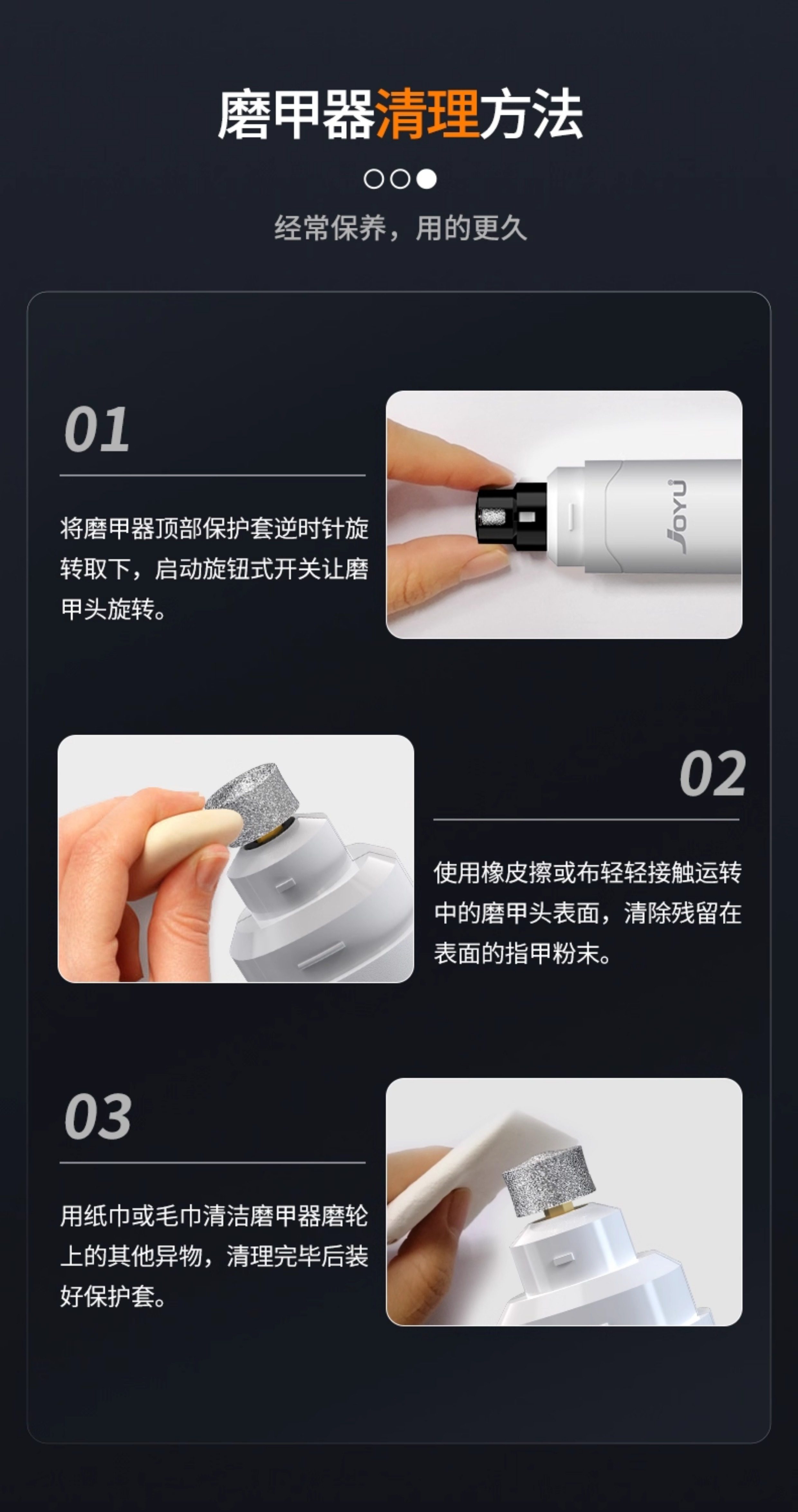 磨甲器清理方法

经常保养，用的更久

01

将磨甲器顶部保护套逆时针旋转取下，启动旋钮式开关让磨甲头旋转。

JOYU

02

使用橡皮擦或布轻轻接触运转中的磨甲头表面，清除残留在表面的指甲粉末。

03

用纸巾或毛巾清洁磨甲器磨轮上的其他异物，清理完毕后装好保护套。