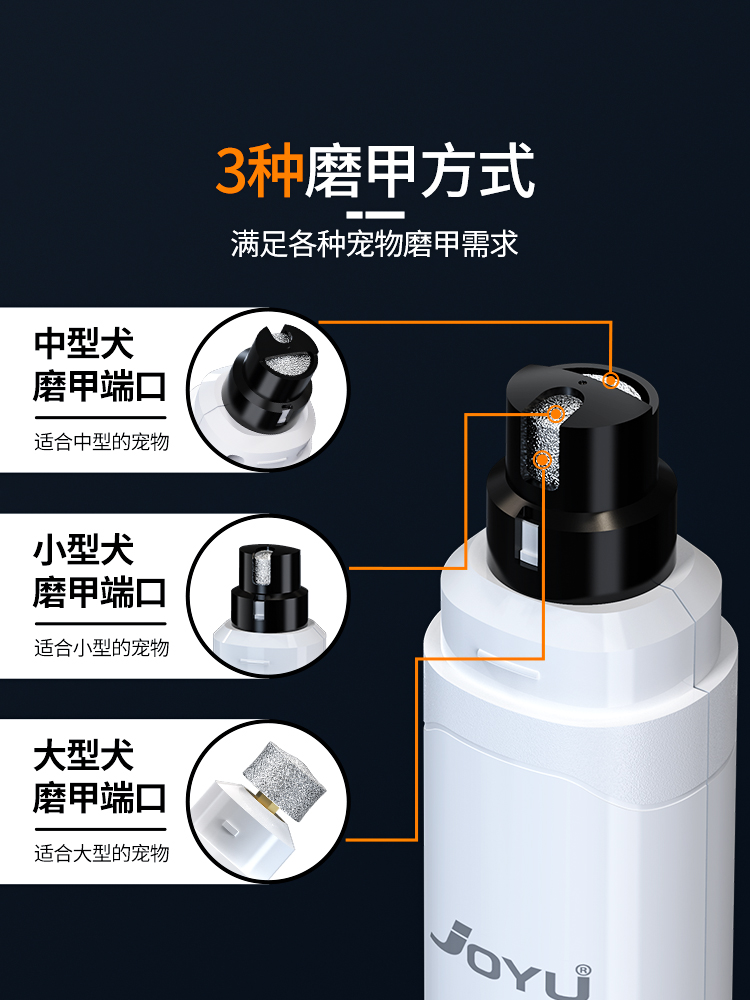 3种磨甲方式

满足各种宠物磨甲需求

中型犬
磨甲端口

适合中型的宠物

小型犬
磨甲端口

适合小型的宠物

大型犬
磨甲端口

适合大型的宠物

JOYU®