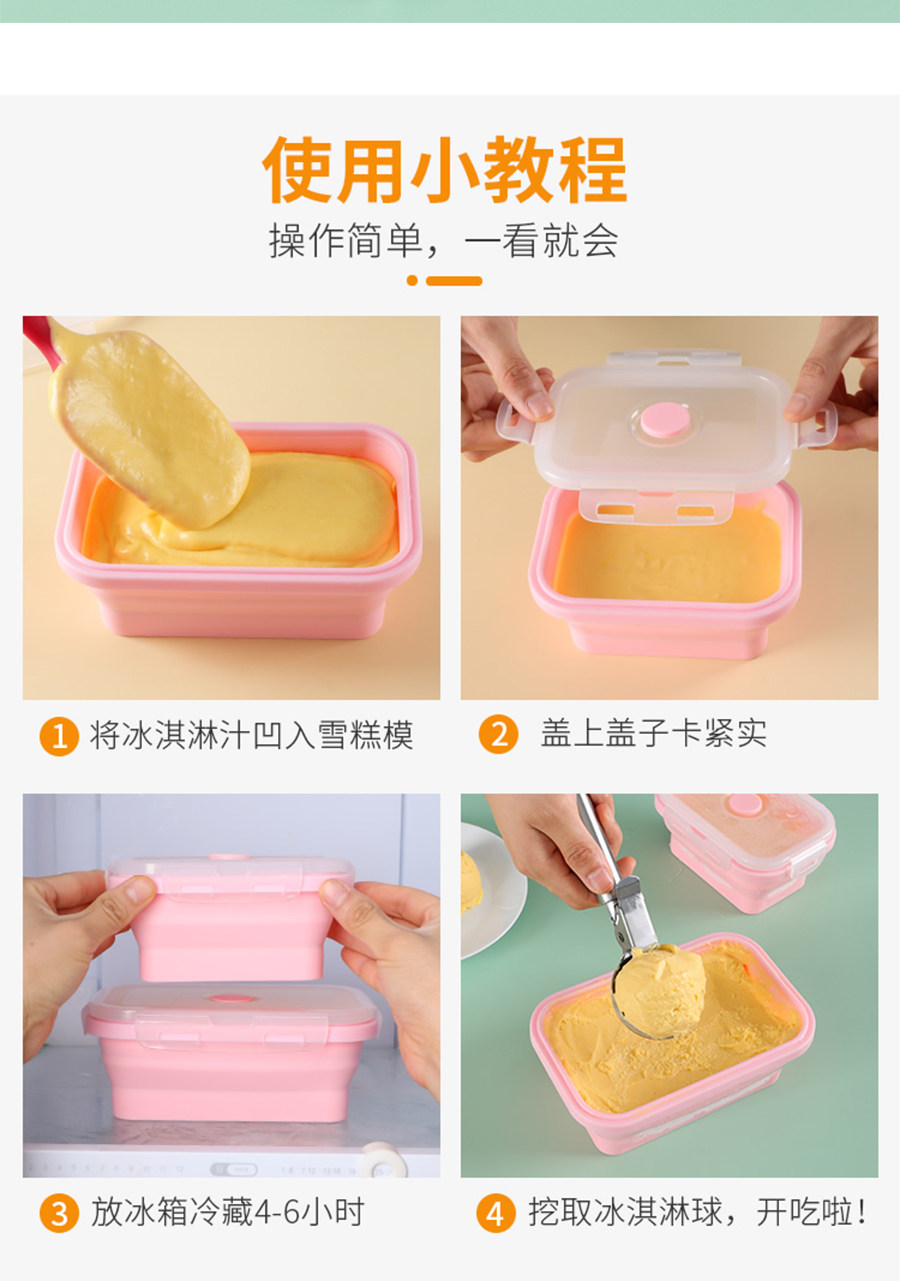 使用小教程
操作简单，一看就会

1 将冰淇淋汁凹入雪糕模

2 盖上盖子卡紧实

3 放冰箱冷藏4-6小时

4 挖取冰淇淋球，开吃啦！