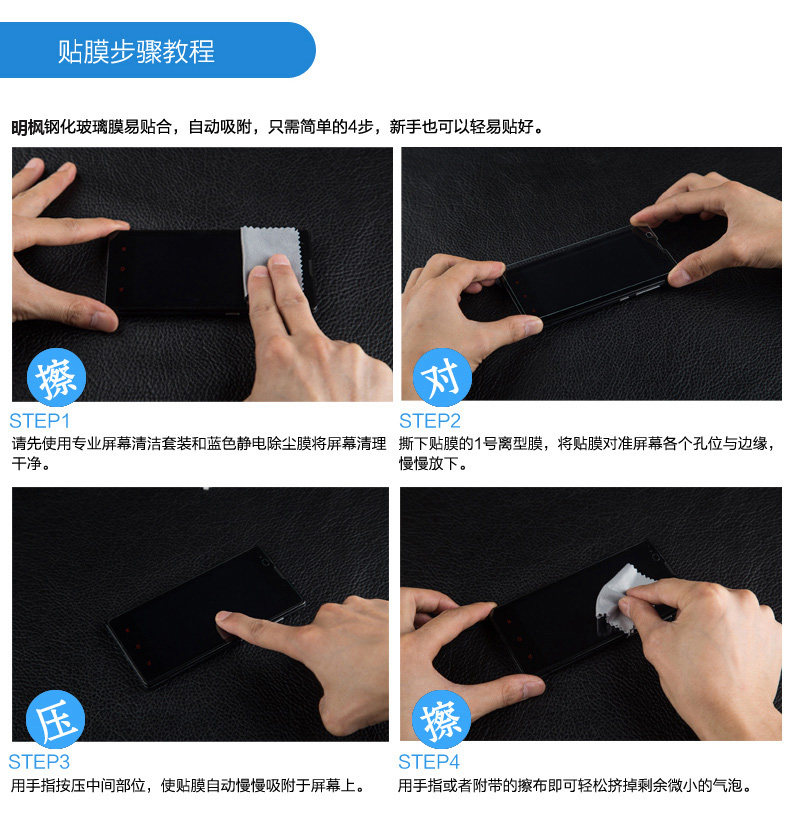 贴膜步骤教程

明枫钢化玻璃膜易贴合，自动吸附，只需简单的4步，新手也可以轻易贴好。

擦

STEP1

请先使用专业屏幕清洁套装和蓝色静电除尘膜将屏幕清理干净。

对

STEP2

撕下贴膜的1号离型膜，将贴膜对准屏幕各个孔位与边缘，慢慢放下。

压

STEP3

用手指按压中间部位，使贴膜自动慢慢吸附于屏幕上。

擦

STEP4

用手指或者附带的擦布即可轻松挤掉剩余微小的气泡。