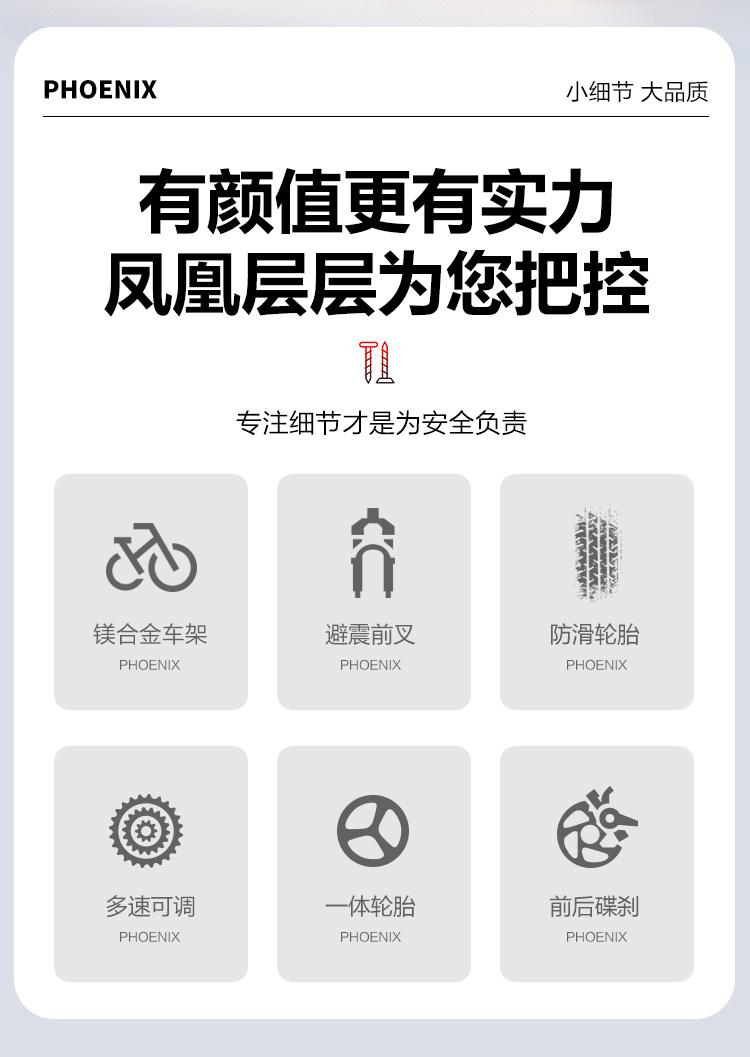 PHOENIX

小细节 大品质

有颜值更有实力
凤凰层层为您把控

专注细节才是为安全负责

镁合金车架
PHOENIX

避震前叉
PHOENIX

防滑轮胎
PHOENIX

多速可调
PHOENIX

一体轮胎
PHOENIX

前后碟刹
PHOENIX