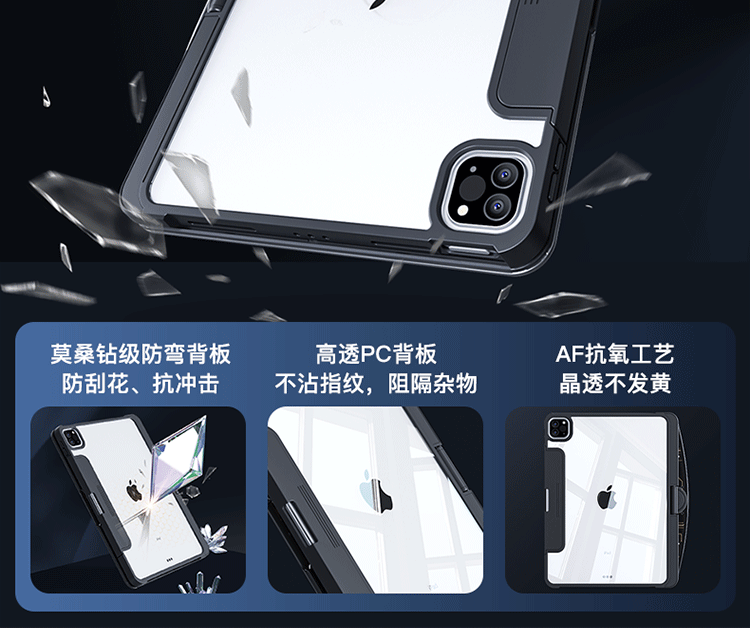 莫桑钻级防弯背板
防刮花、抗冲击

高透PC背板
不沾指纹，阻隔杂物

AF抗氧工艺
晶透不发黄