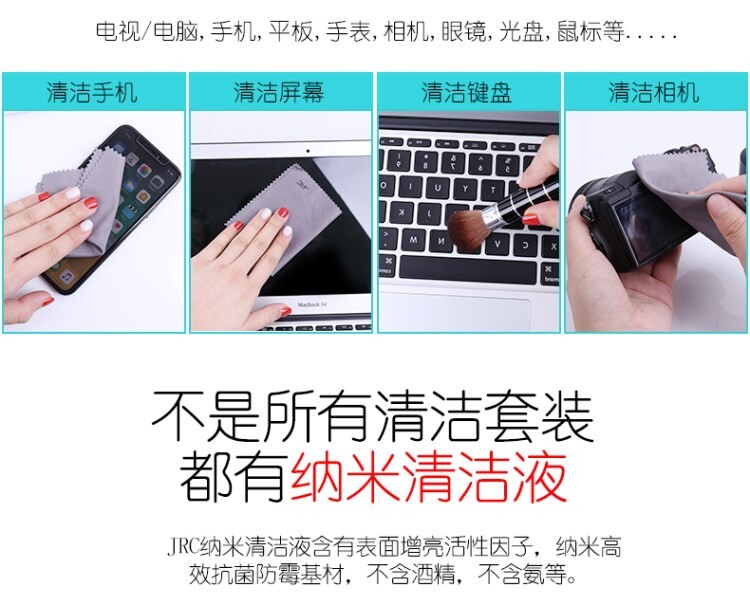 电视/电脑, 手机, 平板, 手表, 相机, 眼镜, 光盘, 鼠标等.....

清洁手机

清洁屏幕

MacBook Air

清洁键盘

清洁相机

不是所有清洁套装
都有纳米清洁液

JRC纳米清洁液含有表面增亮活性因子，纳米高效抗菌防霉基材，不含酒精，不含氨等。