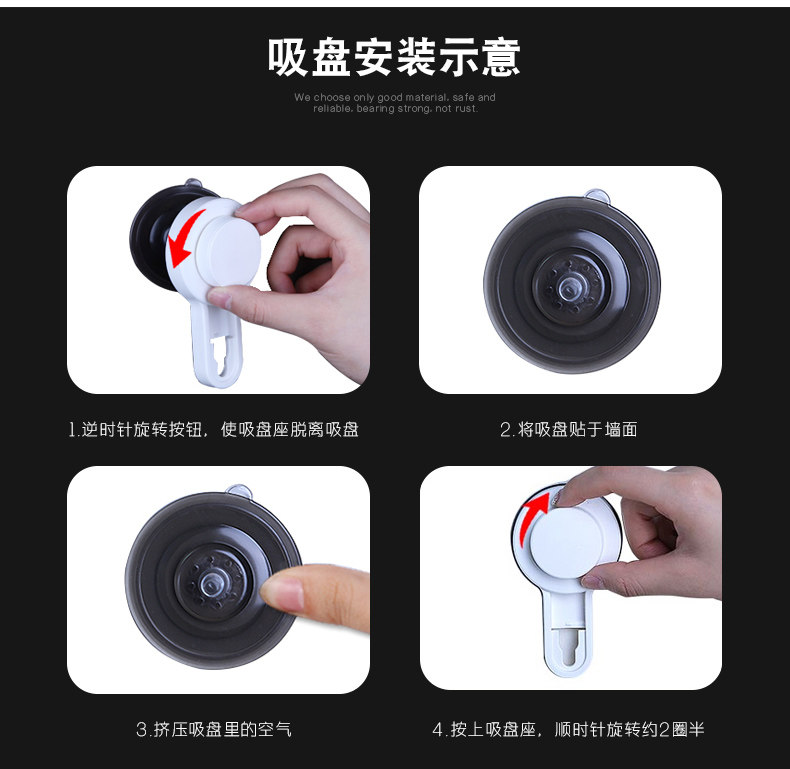 吸盘安装示意

We choose only good material, safe and reliable, bearing strong, not rust.

1.逆时针旋转按钮，使吸盘座脱离吸盘

2.将吸盘贴于墙面

3.挤压吸盘里的空气

4.按上吸盘座，顺时针旋转约2圈半