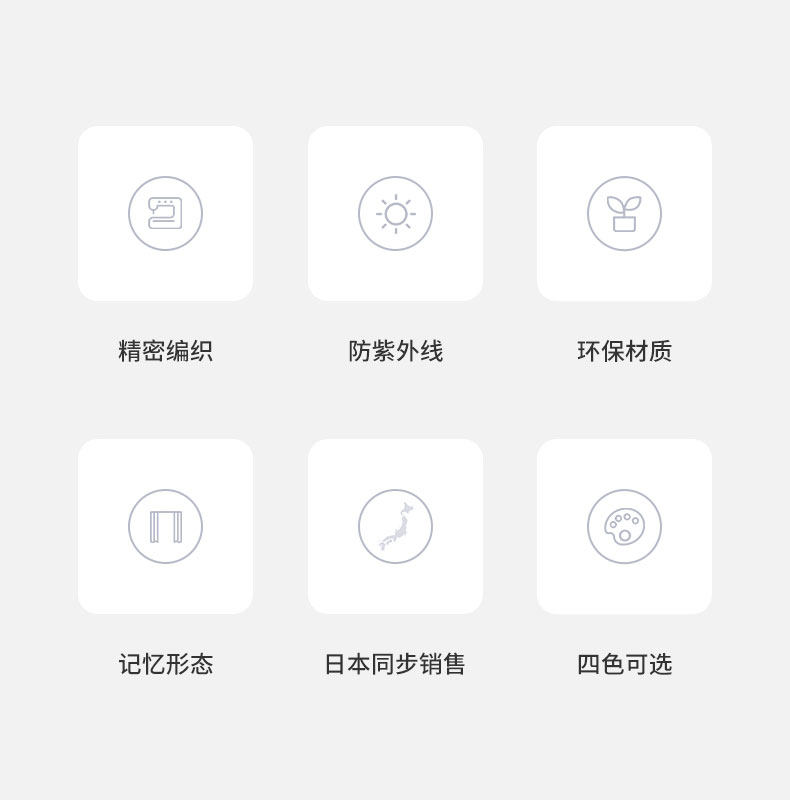 精密编织

防紫外线

环保材质

记忆形态

日本同步销售

四色可选