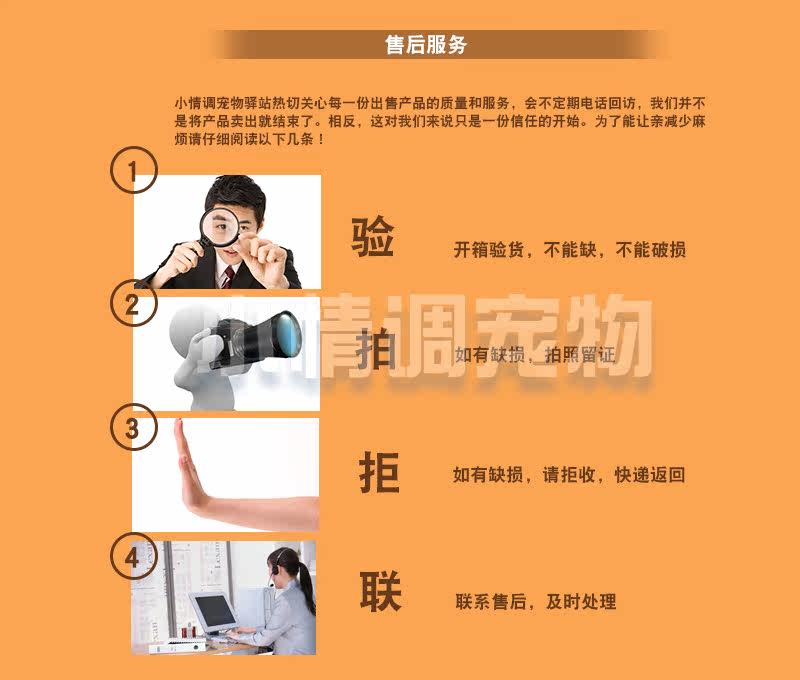 售后服务

小情调宠物驿站热切关心每一份出售产品的质量和服务，会不定期电话回访，我们并不是将产品卖出就结束了。相反，这对我们来说只是一份信任的开始。为了能让亲减少麻烦请仔细阅读以下几条！

1

验 开箱验货，不能缺，不能破损

2

拍 如有缺损，拍照留证

小情调宠物

3

拒 如有缺损，请拒收，快递返回

4

联 联系售后，及时处理