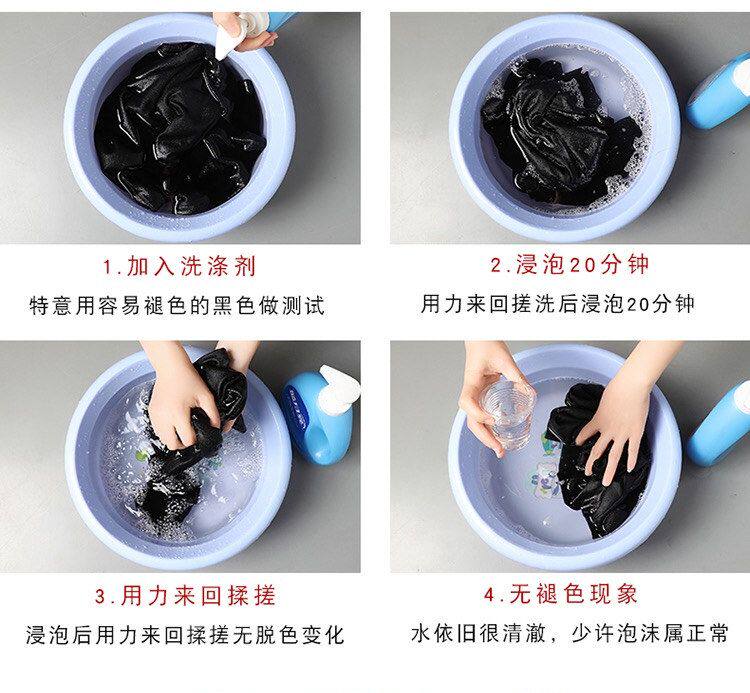 1.加入洗涤剂
特意用容易褪色的黑色做测试

2.浸泡20分钟
用力来回搓洗后浸泡20分钟

3.用力来回揉搓
浸泡后用力来回揉搓无脱色变化

4.无褪色现象
水依旧很清澈，少许泡沫属正常