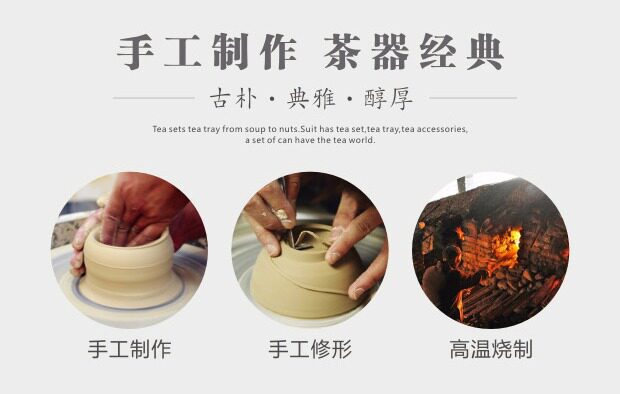 手工制作 茶器经典

古朴·典雅·醇厚

Tea sets tea tray from soup to nuts.Suit has tea set,tea tray,tea accessories, a set of can have the tea world.

手工制作

手工修形

高温烧制