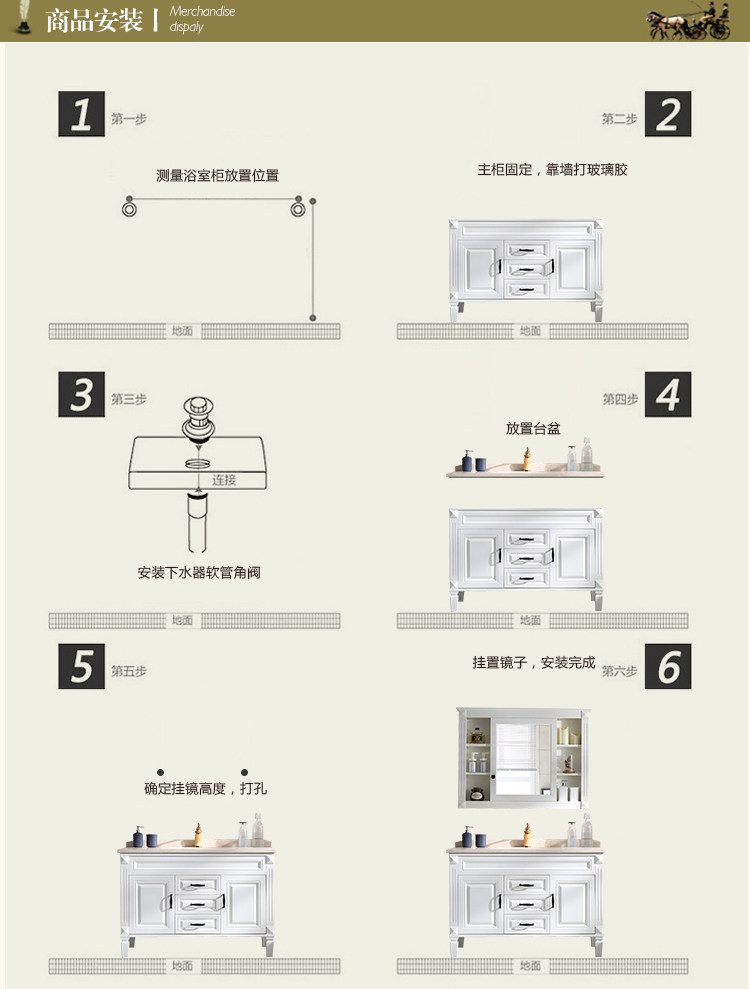 商品安装 | Merchandise dispaly

1 第一步

测量浴室柜放置位置

地面

第二步 2

主柜固定，靠墙打玻璃胶

地面

3 第三步

连接

安装下水器软管角阀

地面

第四步 4

放置台盆

地面

5 第五步

确定挂镜高度，打孔

地面

挂置镜子，安装完成 第六步 6

地面