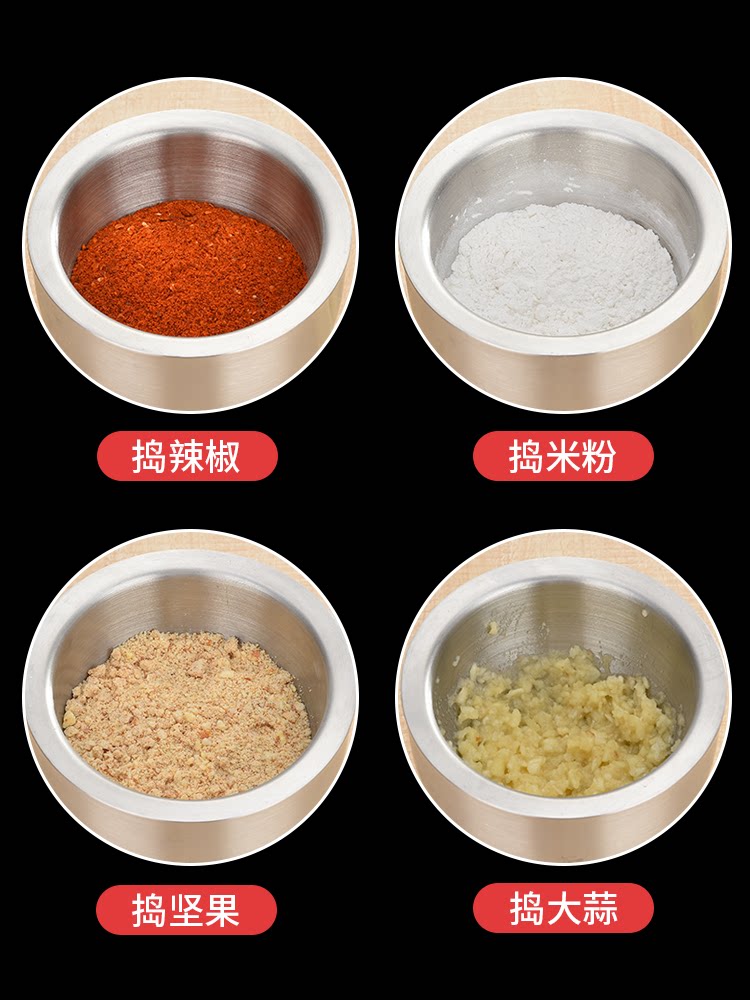 捣辣椒

捣米粉

捣坚果

捣大蒜