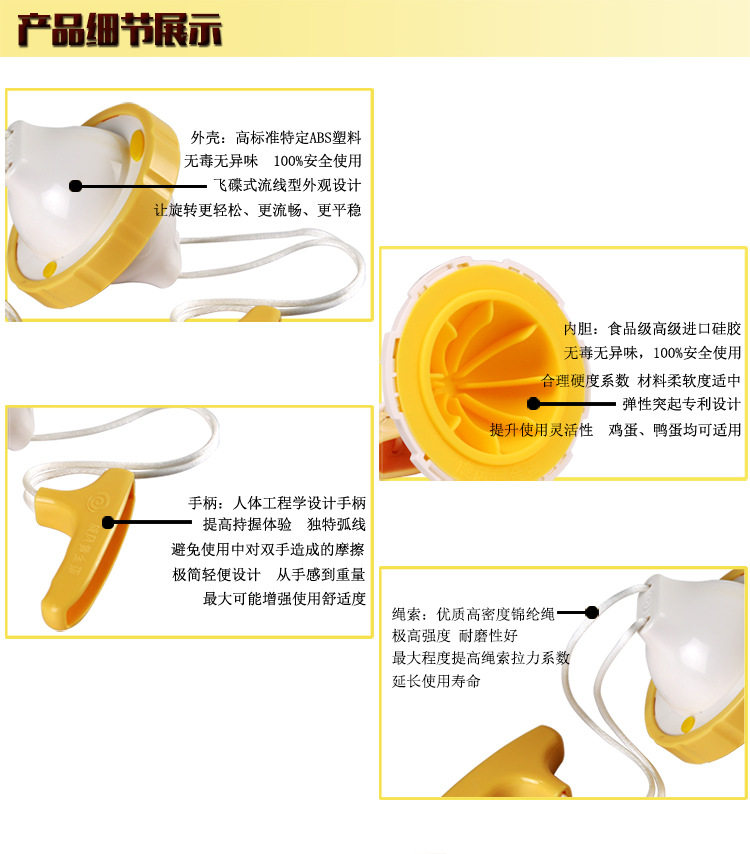 产品细节展示

外壳：高标准特定ABS塑料
无毒无异味 100%安全使用
飞碟式流线型外观设计
让旋转更轻松、更流畅、更平稳

内胆：食品级高级进口硅胶
无毒无异味，100%安全使用
合理硬度系数 材料柔软度适中
弹性突起专利设计
提升使用灵活性 鸡蛋、鸭蛋均可适用

手柄：人体工程学设计手柄
提高持握体验 独特弧线
避免使用中对双手造成的摩擦
极简轻便设计 从手感到重量
最大可能增强使用舒适度

绳索：优质高密度锦纶绳
极高强度 耐磨性好
最大程度提高绳索拉力系数
延长使用寿命