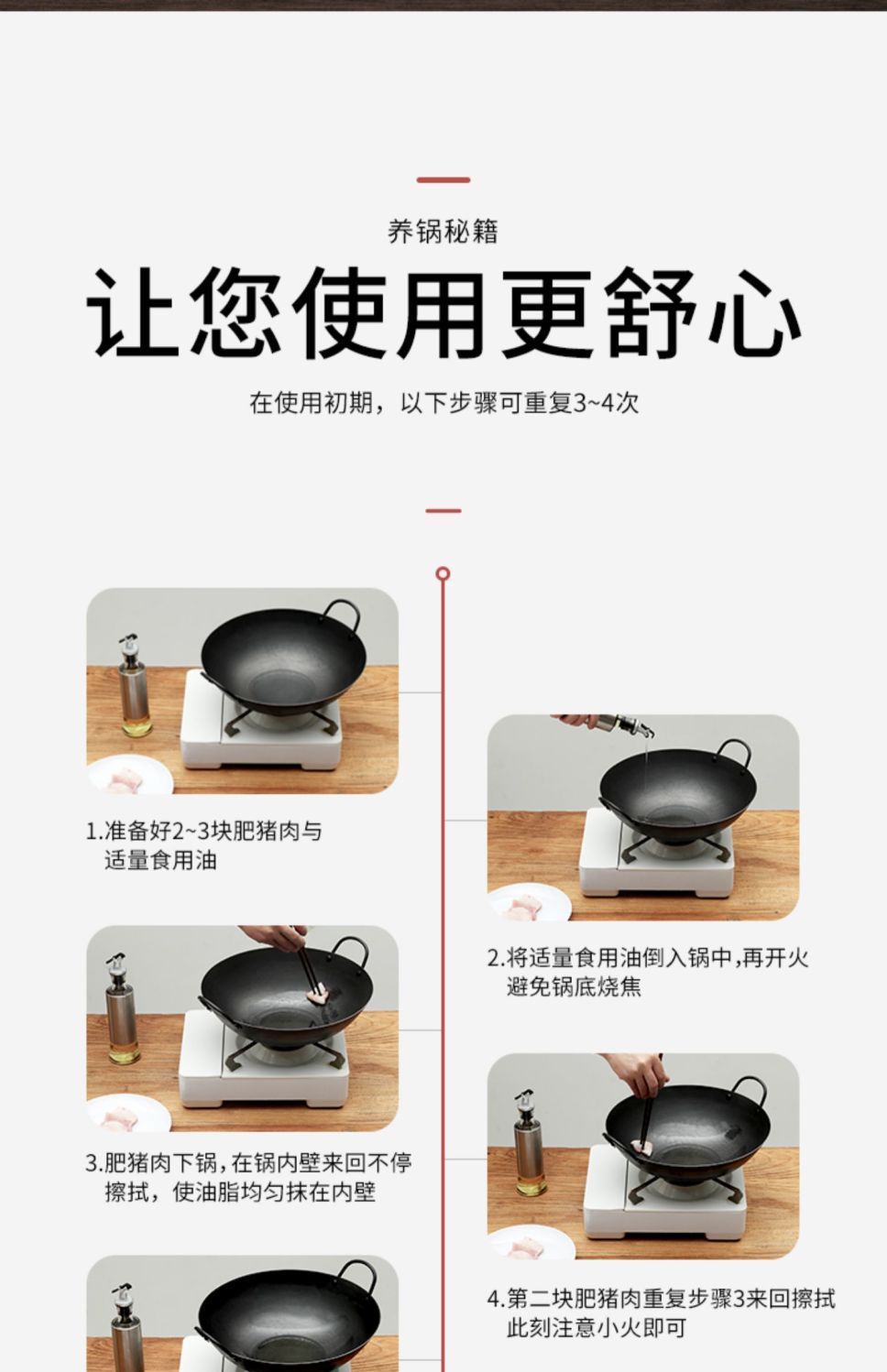 养锅秘籍

让您使用更舒心

在使用初期，以下步骤可重复3~4次

1.准备好2~3块肥猪肉与适量食用油

2.将适量食用油倒入锅中,再开火避免锅底烧焦

3.肥猪肉下锅,在锅内壁来回不停擦拭，使油脂均匀抹在内壁

4.第二块肥猪肉重复步骤3来回擦拭此刻注意小火即可