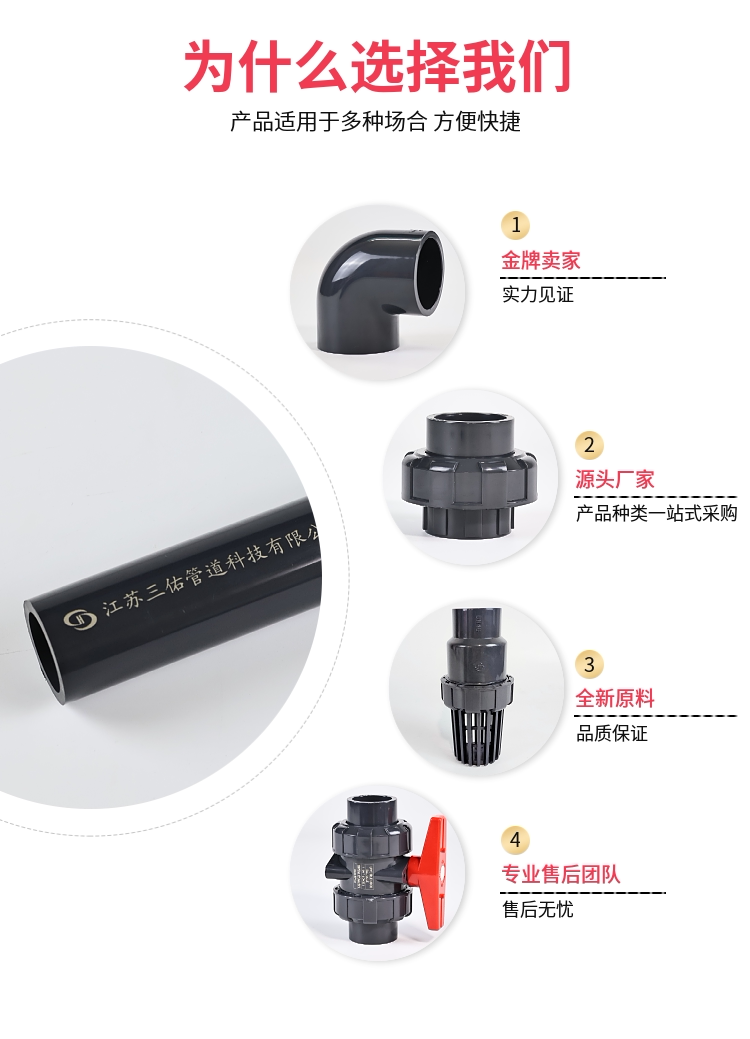 为什么选择我们

产品适用于多种场合 方便快捷

江苏三佑管道科技有限公

1
金牌卖家
实力见证

2
源头厂家
产品种类一站式采购

3
全新原料
品质保证

4
专业售后团队
售后无忧