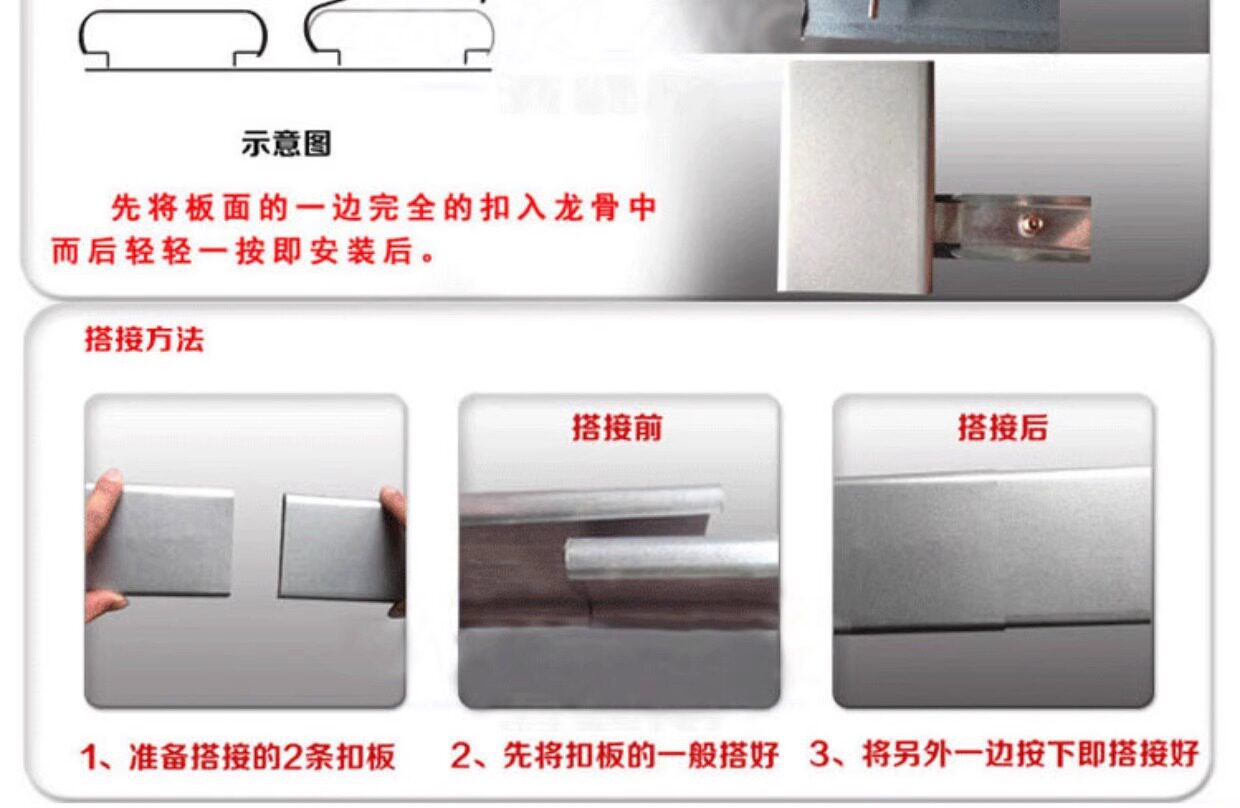 示意图

先将板面的一边完全的扣入龙骨中而后轻轻一按即安装后。

搭接方法

搭接前

搭接后

1、准备搭接的2条扣板

2、先将扣板的一般搭好

3、将另外一边按下即搭接好