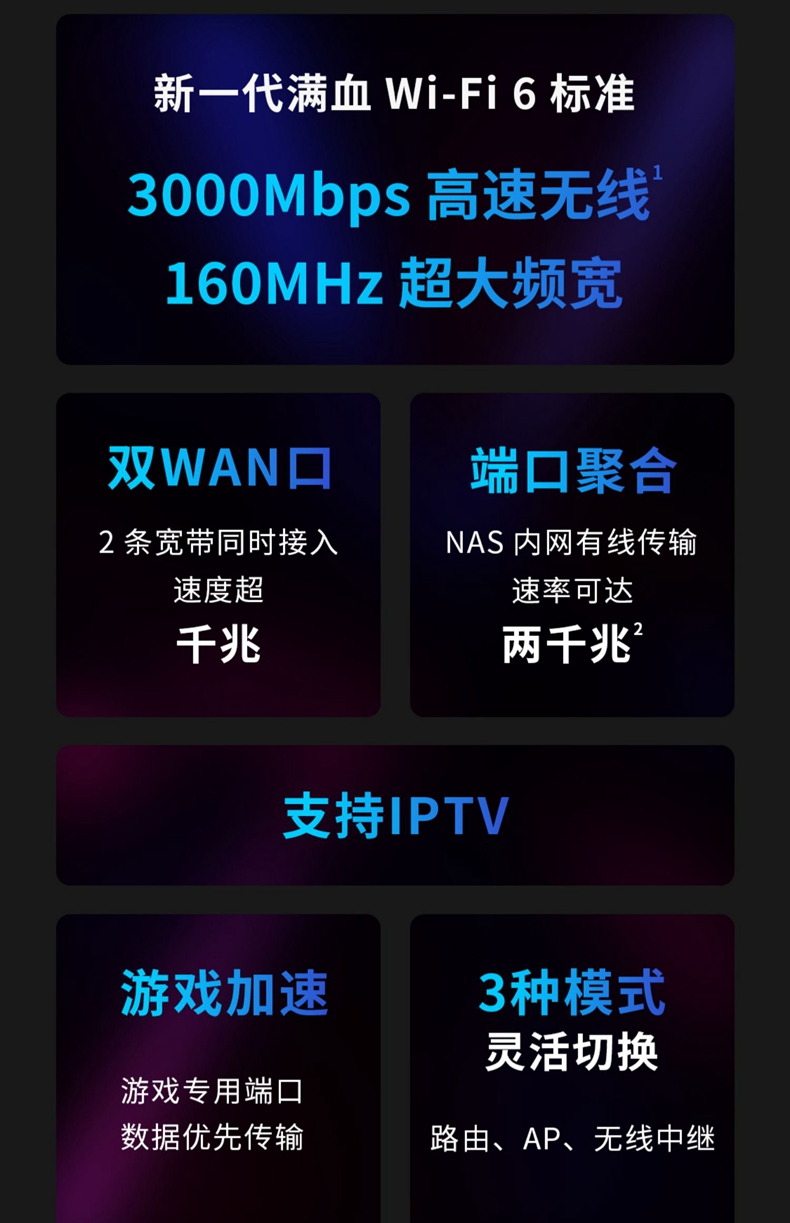 新一代满血Wi-Fi 6标准

3000Mbps高速无线$^{1}$
160MHz超大频宽

双WAN口

2条宽带同时接入
速度超
千兆

端口聚合

NAS内网有线传输
速率可达
两千兆$^{2}$

支持IPTV

游戏加速

游戏专用端口
数据优先传输

3种模式
灵活切换

路由、AP、无线中继