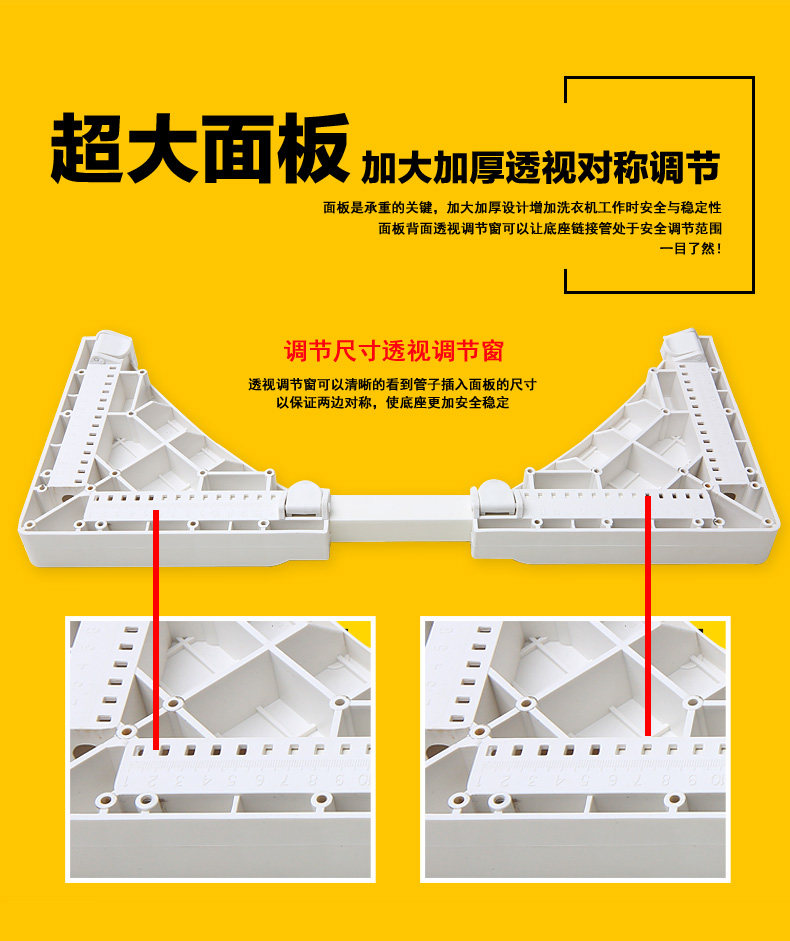 超大面板 加大加厚透视对称调节

面板是承重的关键，加大加厚设计增加洗衣机工作时安全与稳定性
面板背面透视调节窗可以让底座链接管处于安全调节范围
一目了然！

调节尺寸透视调节窗

透视调节窗可以清晰的看到管子插入面板的尺寸
以保证两边对称，使底座更加安全稳定