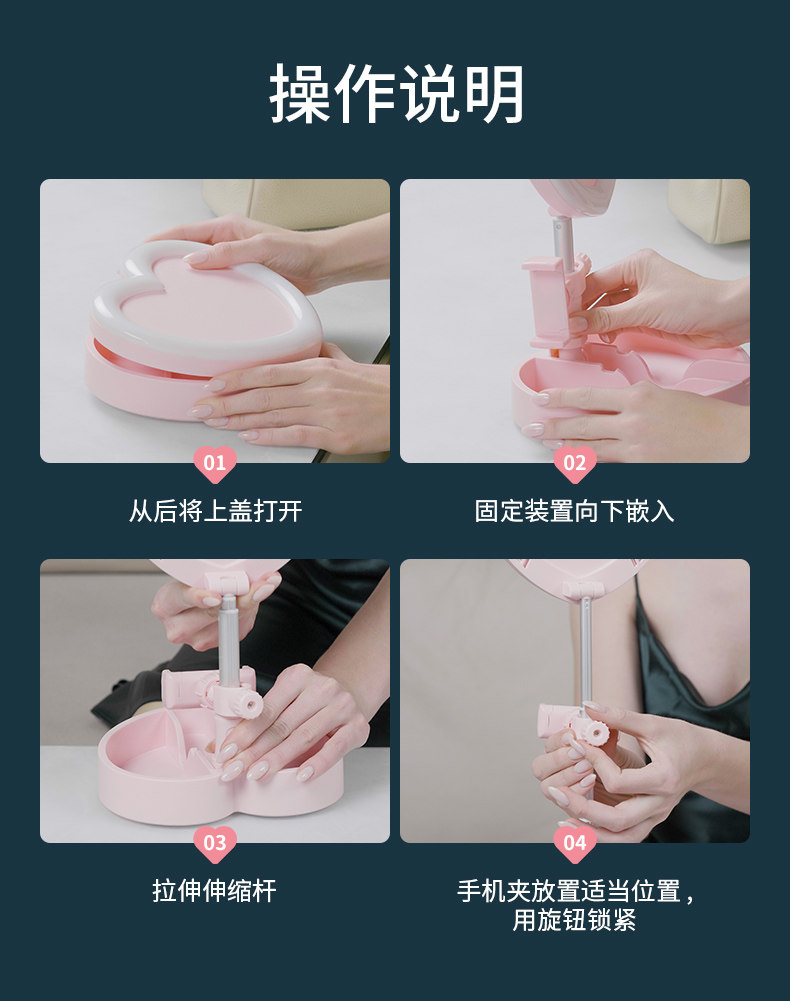 操作说明

01

从后将上盖打开

02

固定装置向下嵌入

03

拉伸伸缩杆

04

手机夹放置适当位置，用旋钮锁紧