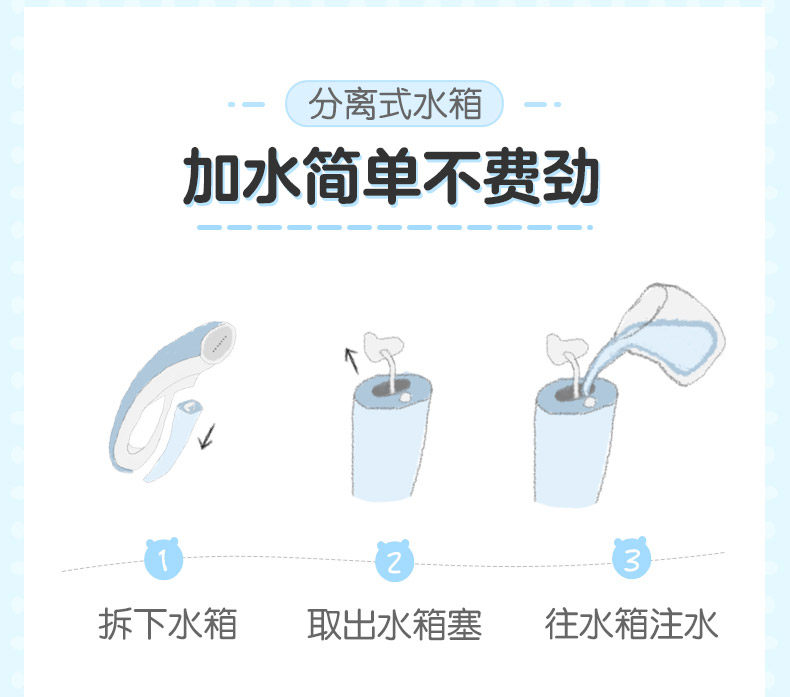 分离式水箱

加水简单不费劲

1
拆下水箱

2
取出水箱塞

3
往水箱注水