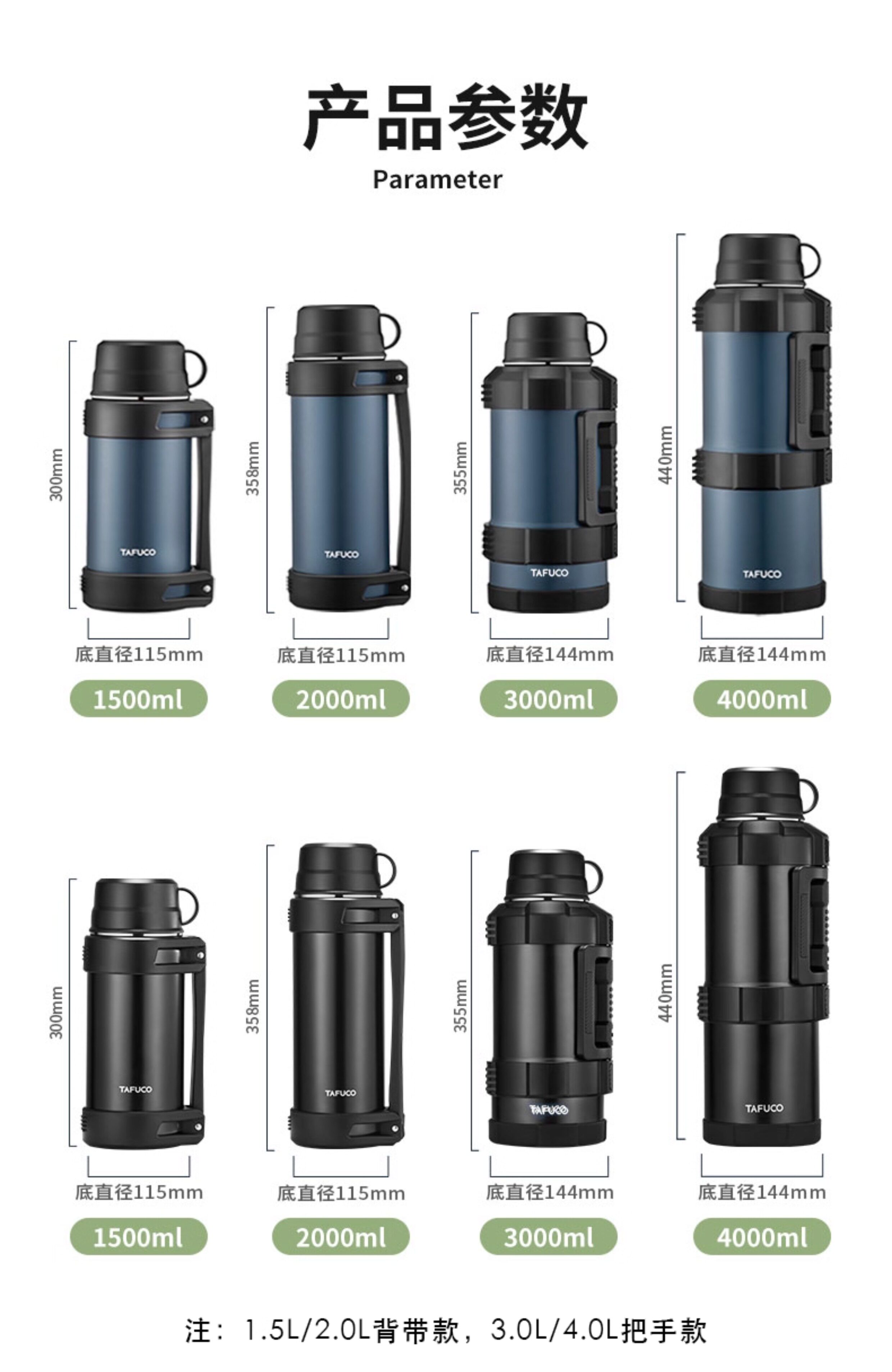 产品参数
Parameter

300mm
TAFUCO
底直径115mm
1500ml

358mm
TAFUCO
底直径115mm
2000ml

355mm
TAFUCO
底直径144mm
3000ml

440mm
TAFUCO
底直径144mm
4000ml

300mm
TAFUCO
底直径115mm
1500ml

358mm
TAFUCO
底直径115mm
2000ml

355mm
TAFUCO
底直径144mm
3000ml

440mm
TAFUCO
底直径144mm
4000ml

注：1.5L/2.0L背带款，3.0L/4.0L把手款