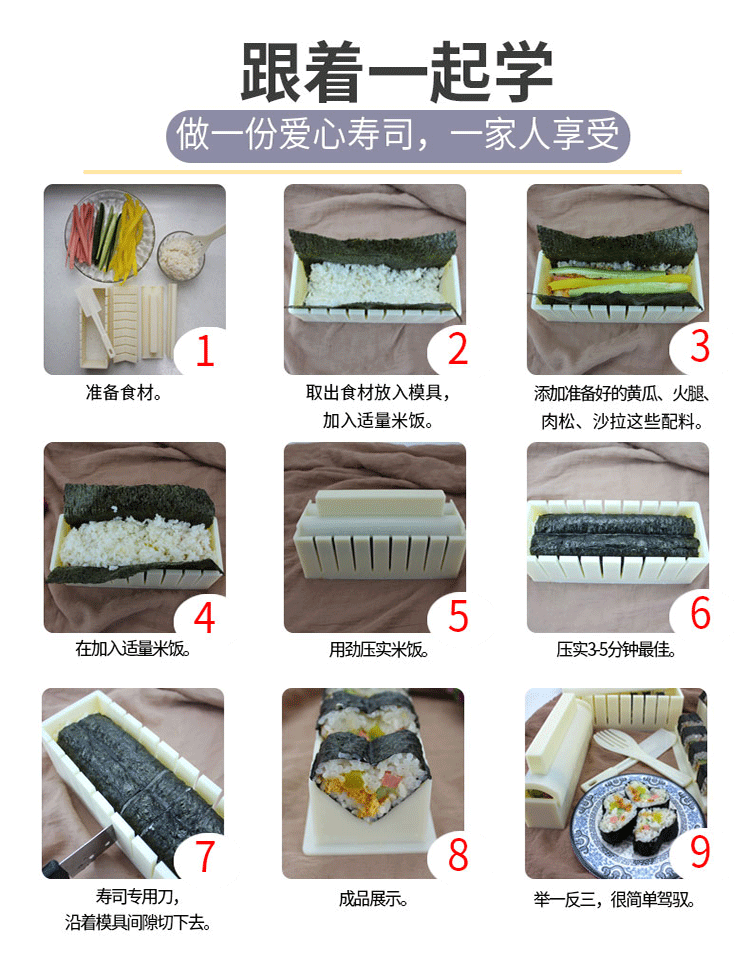 跟着一起学

做一份爱心寿司，一家人享受

1
准备食材。

2
取出食材放入模具，加入适量米饭。

3
添加准备好的黄瓜、火腿、肉松、沙拉这些配料。

4
在加入适量米饭。

5
用劲压实米饭。

6
压实3-5分钟最佳。

7
寿司专用刀，沿着模具间隙切下去。

8
成品展示。

9
举一反三，很简单驾驭。