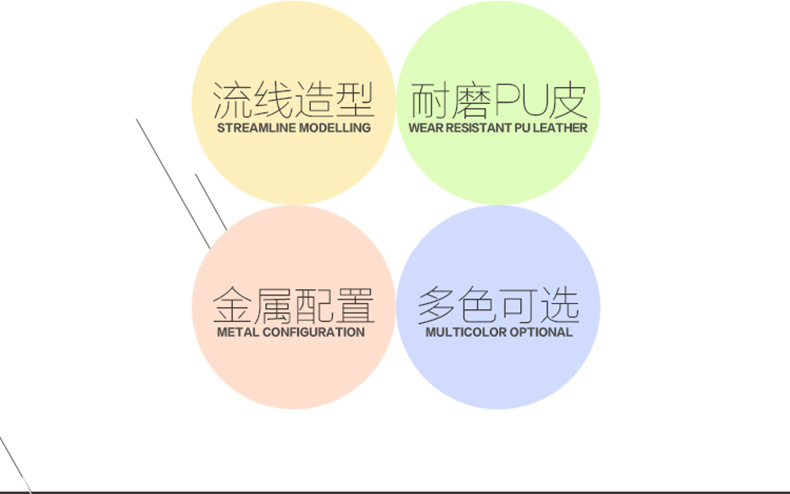 流线造型
STREAMLINE MODELLING

耐磨PU皮
WEAR RESISTANT PU LEATHER

金属配置
METAL CONFIGURATION

多色可选
MULTICOLOR OPTIONAL