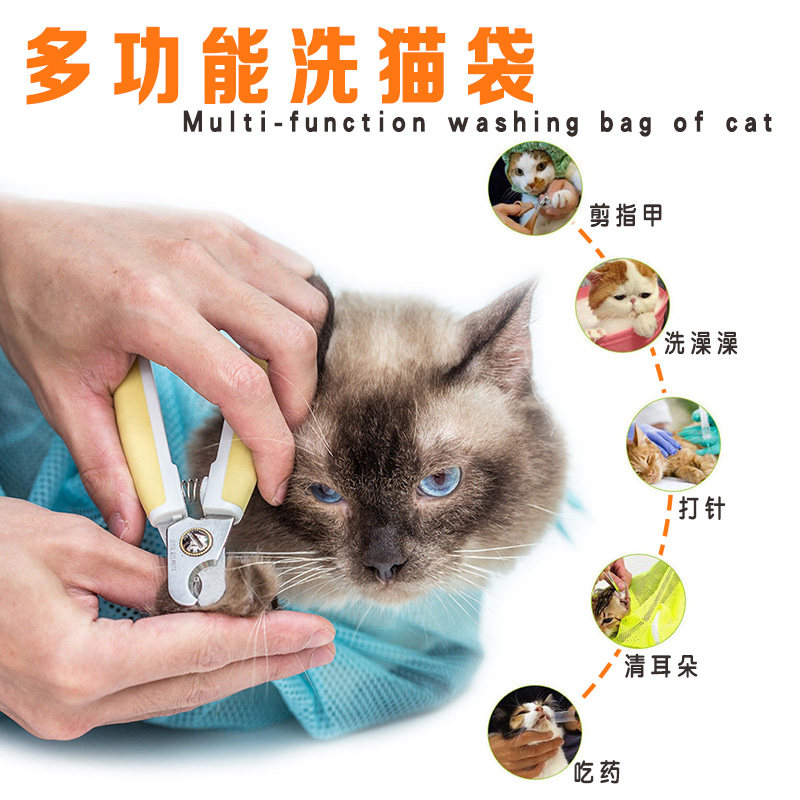 多功能洗猫袋
Multi-function washing bag of cat

剪指甲

洗澡澡

打针

清耳朵

吃药