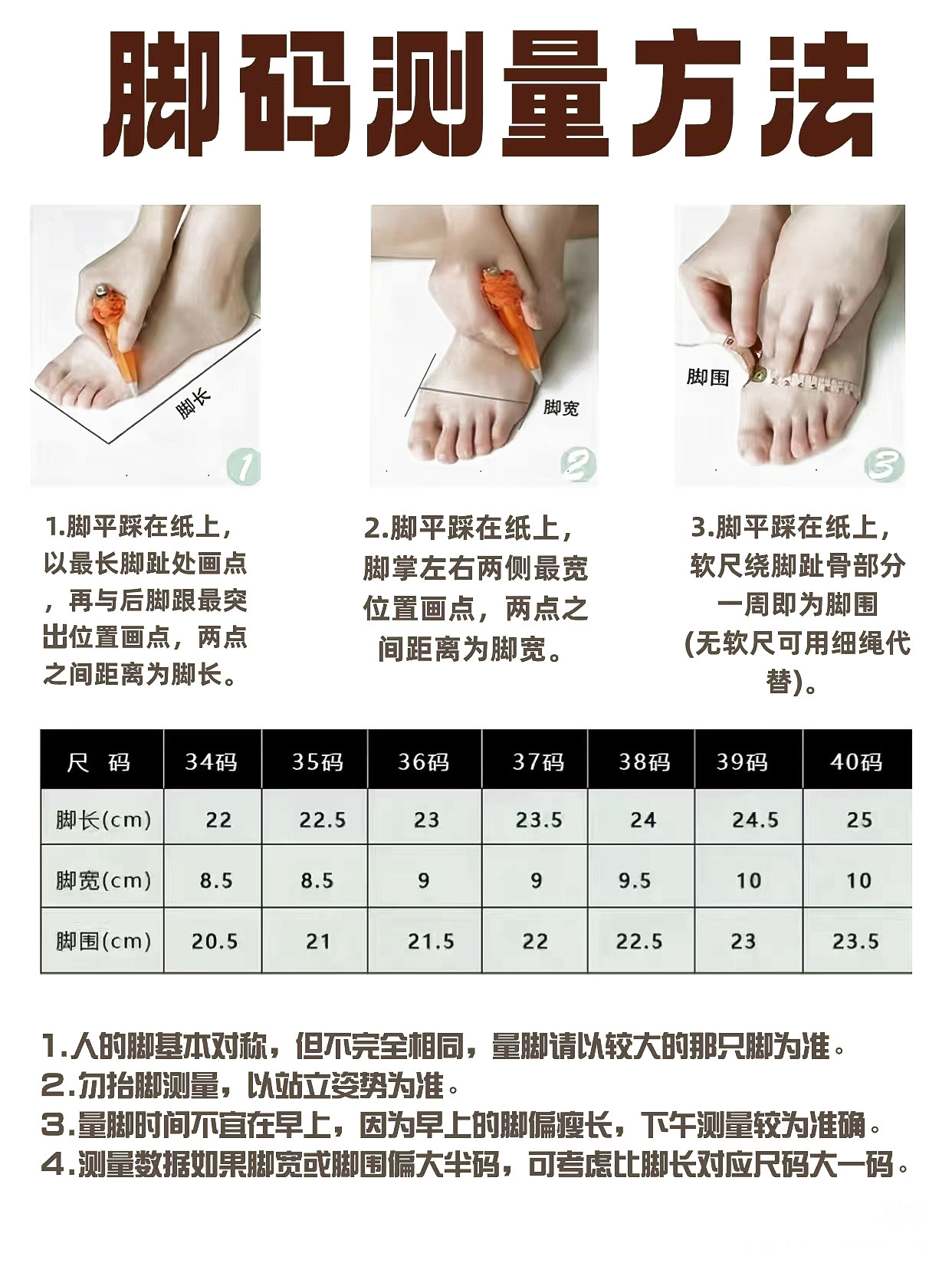 脚码测量方法

脚长

1

脚宽

2

脚围

3

1.脚平踩在纸上，以最长脚趾处画点，再与后脚跟最突出位置画点，两点之间距离为脚长。

2.脚平踩在纸上，脚掌左右两侧最宽位置画点，两点之间距离为脚宽。

3.脚平踩在纸上，软尺绕脚趾骨部分一周即为脚围(无软尺可用细绳代替)。

| 尺 码 | 34码 | 35码 | 36码 | 37码 | 38码 | 39码 | 40码 |
|---|---|---|---|---|---|---|---|
| 脚长(cm) | 22 | 22.5 | 23 | 23.5 | 24 | 24.5 | 25 |
| 脚宽(cm) | 8.5 | 8.5 | 9 | 9 | 9.5 | 10 | 10 |
| 脚围(cm) | 20.5 | 21 | 21.5 | 22 | 22.5 | 23 | 23.5 |

1.人的脚基本对称，但不完全相同，量脚请以较大的那只脚为准。
2.勿抬脚测量，以站立姿势为准。
3.量脚时间不宜在早上，因为早上的脚偏瘦长，下午测量较为准确。
4.测量数据如果脚宽或脚围偏大半码，可考虑比脚长对应尺码大一码。