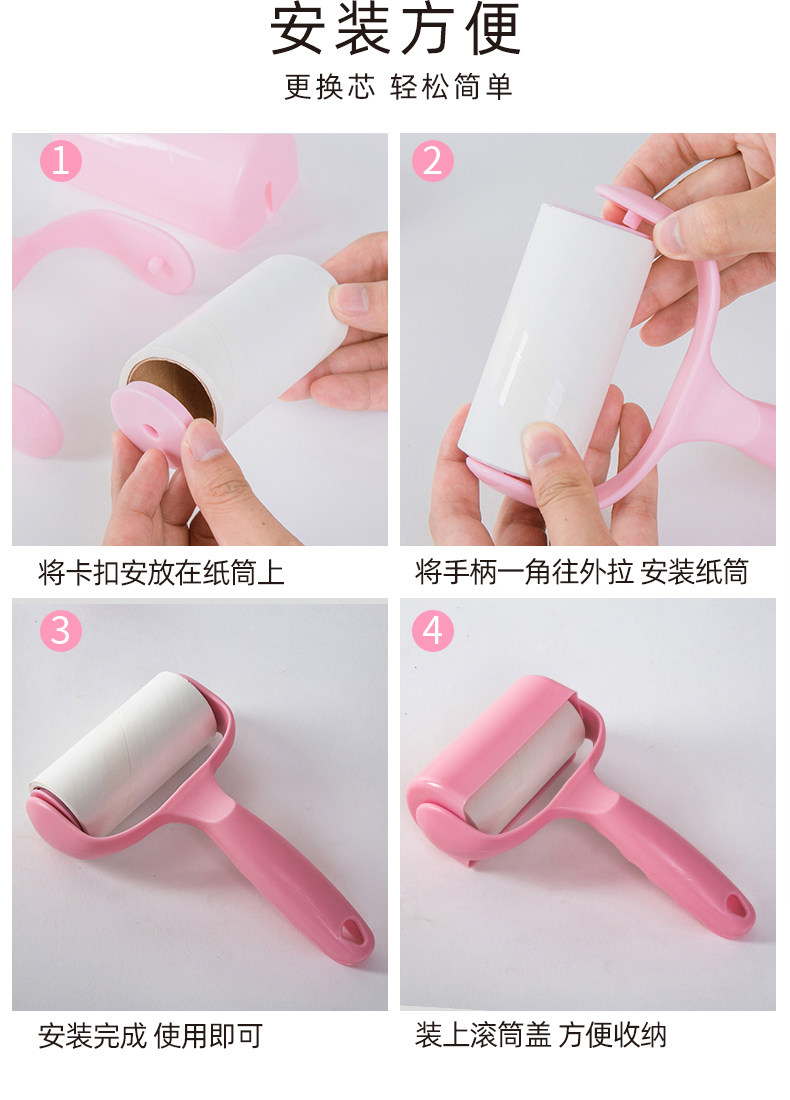 安装方便

更换芯 轻松简单

1

将卡扣安放在纸筒上

2

将手柄一角往外拉 安装纸筒

3

安装完成 使用即可

4

装上滚筒盖 方便收纳