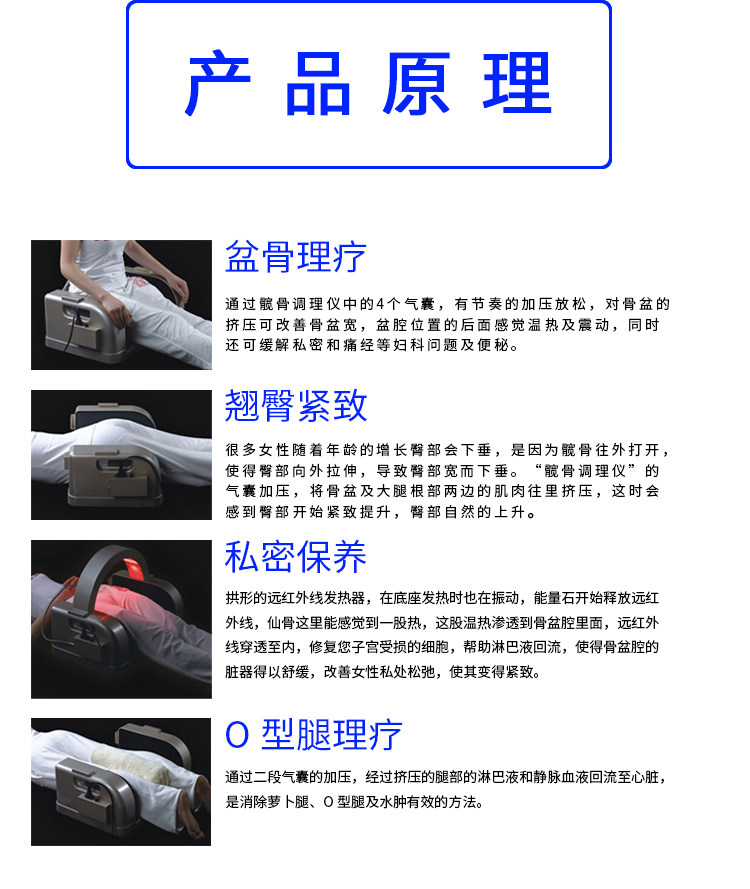 产品原理

盆骨理疗

通过髋骨调理仪中的4个气囊，有节奏的加压放松，对骨盆的挤压可改善骨盆宽，盆腔位置的后面感觉温热及震动，同时还可缓解私密和痛经等妇科问题及便秘。

翘臀紧致

很多女性随着年龄的增长臀部会下垂，是因为髋骨往外打开，使得臀部向外拉伸，导致臀部宽而下垂。“髋骨调理仪”的气囊加压，将骨盆及大腿根部两边的肌肉往里挤压，这时会感到臀部开始紧致提升，臀部自然的上升。

私密保养

拱形的远红外线发热器，在底座发热时也在振动，能量石开始释放远红外线，仙骨这里能感觉到一股热，这股温热渗透到骨盆腔里面，远红外线穿透至内，修复您子宫受损的细胞，帮助淋巴液回流，使得骨盆腔的脏器得以舒缓，改善女性私处松弛，使其变得紧致。

O 型腿理疗

通过二段气囊的加压，经过挤压的腿部的淋巴液和静脉血液回流至心脏，是消除萝卜腿、O 型腿及水肿有效的方法。