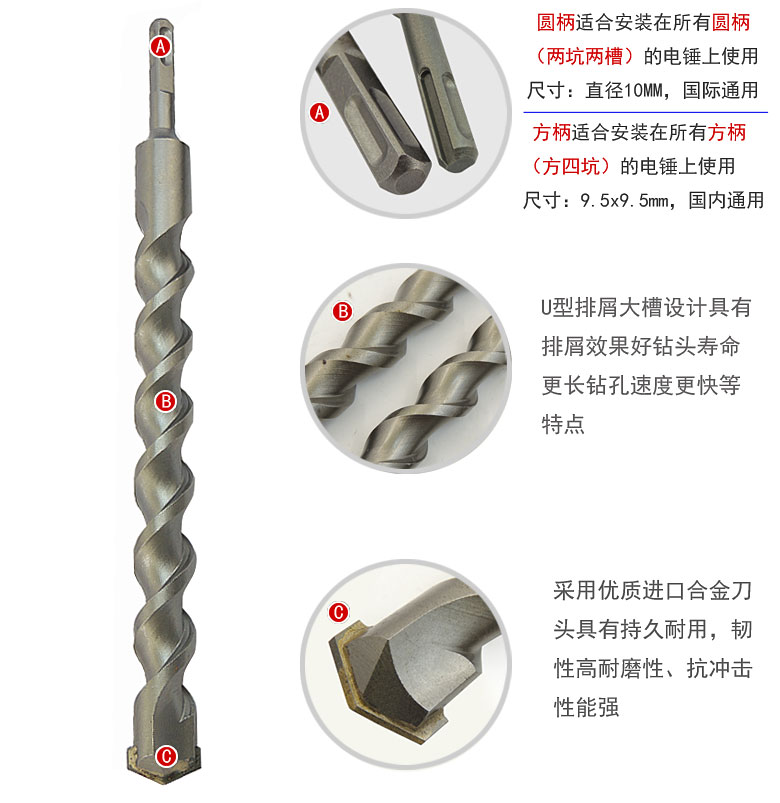 A

B

C

A

圆柄适合安装在所有圆柄（两坑两槽）的电锤上使用
尺寸：直径10MM，国际通用

方柄适合安装在所有方柄（方四坑）的电锤上使用
尺寸：9.5x9.5mm，国内通用

B

U型排屑大槽设计具有排屑效果好钻头寿命更长钻孔速度更快等特点

C

采用优质进口合金刀头具有持久耐用，韧性高耐磨性、抗冲击性能强