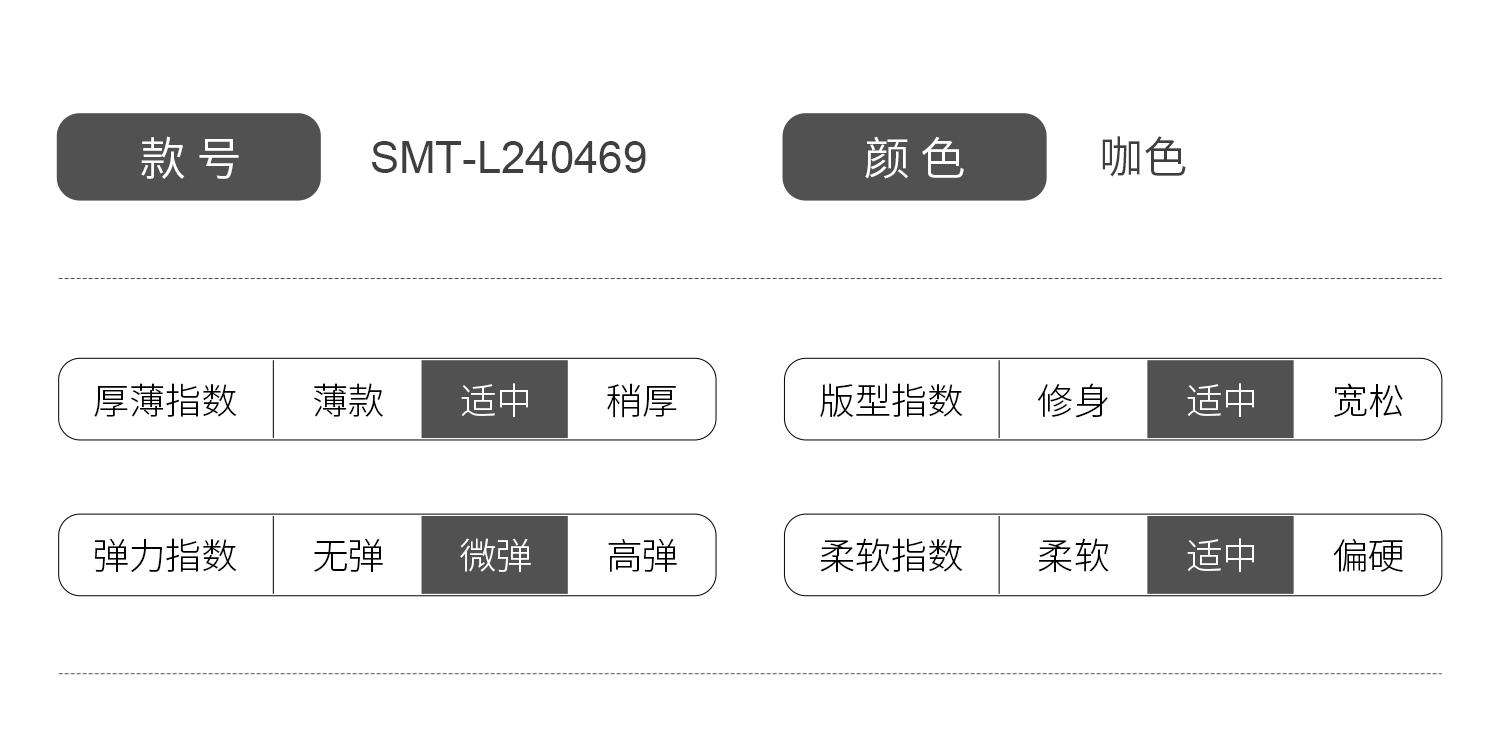 款号 SMT-L240469 颜色 咖色

厚薄指数 薄款 适中 稍厚

版型指数 修身 适中 宽松

弹力指数 无弹 微弹 高弹

柔软指数 柔软 适中 偏硬