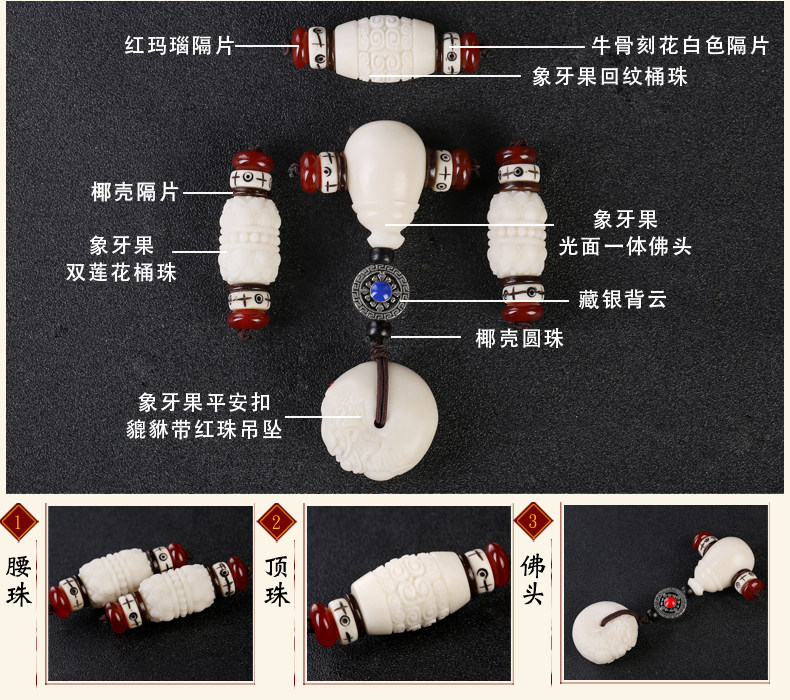 红玛瑙隔片

牛骨刻花白色隔片

象牙果回纹桶珠

椰壳隔片

象牙果
双莲花桶珠

象牙果
光面一体佛头

藏银背云

椰壳圆珠

象牙果平安扣
貔貅带红珠吊坠

1
腰珠

2
顶珠

3
佛头