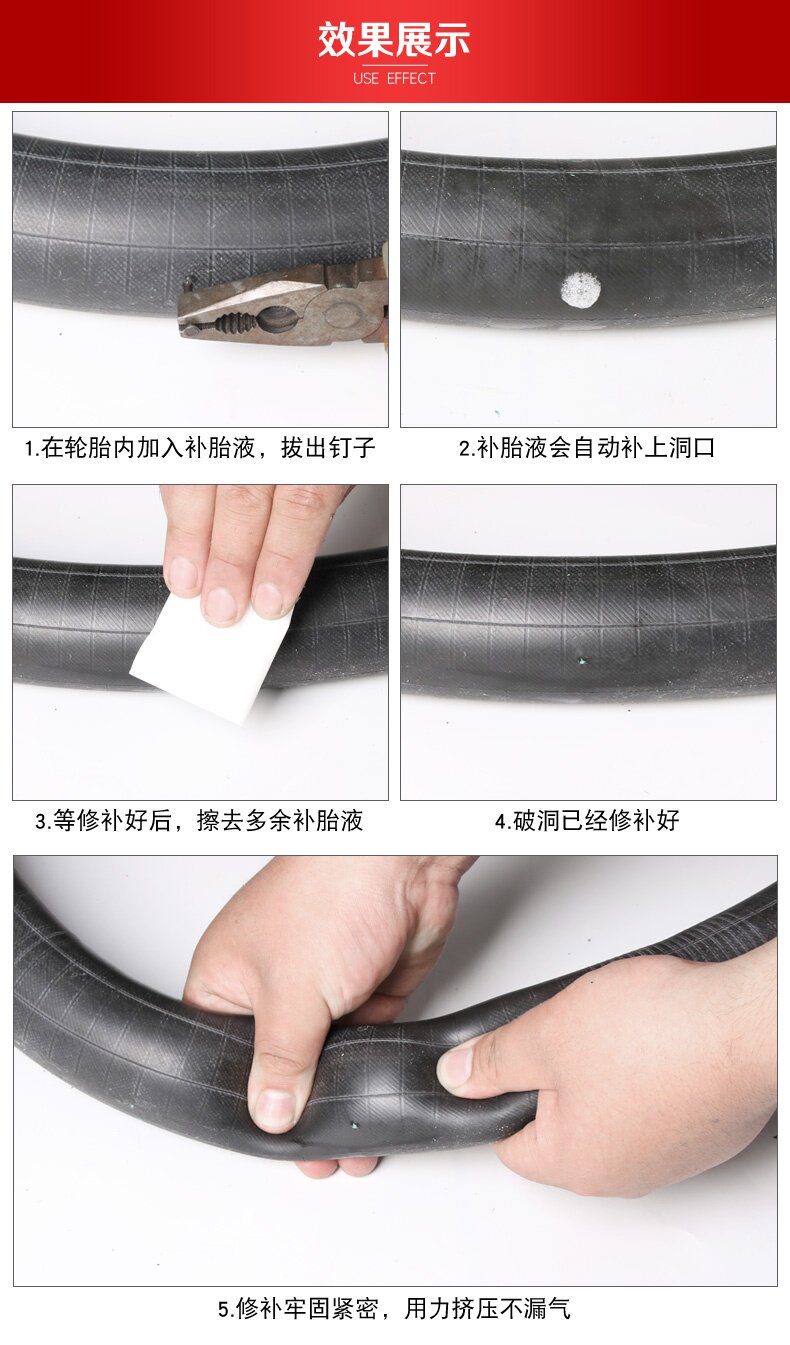 效果展示
USE EFFECT

1.在轮胎内加入补胎液，拔出钉子

2.补胎液会自动补上洞口

3.等修补好后，擦去多余补胎液

4.破洞已经修补好

5.修补牢固紧密，用力挤压不漏气