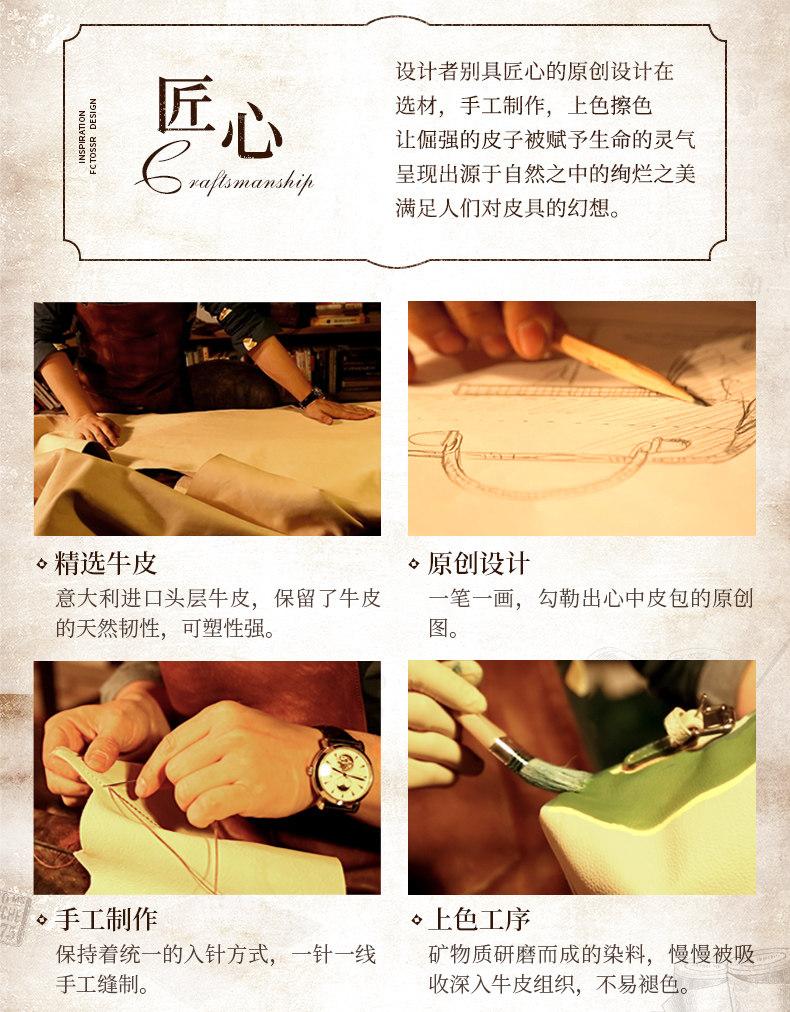 INSPIRATION FCTOSSR DESIGN

匠心

Craftsmanship

设计者别具匠心的原创设计在
选材，手工制作，上色擦色
让倔强的皮子被赋予生命的灵气
呈现出源于自然之中的绚烂之美
满足人们对皮具的幻想。

精选牛皮

意大利进口头层牛皮，保留了牛皮的天然韧性，可塑性强。

原创设计

一笔一画，勾勒出心中皮包的原创图。

手工制作

保持着统一的入针方式，一针一线手工缝制。

上色工序

矿物质研磨而成的染料，慢慢被吸收深入牛皮组织，不易褪色。