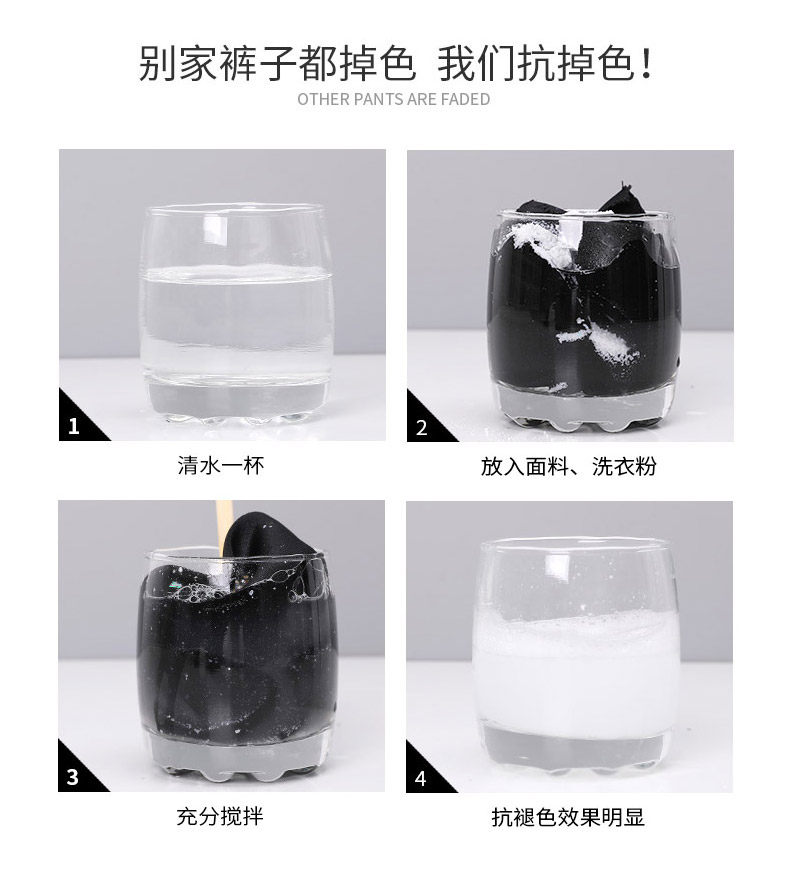 别家裤子都掉色 我们抗掉色！
OTHER PANTS ARE FADED

1
清水一杯

2
放入面料、洗衣粉

3
充分搅拌

4
抗褪色效果明显