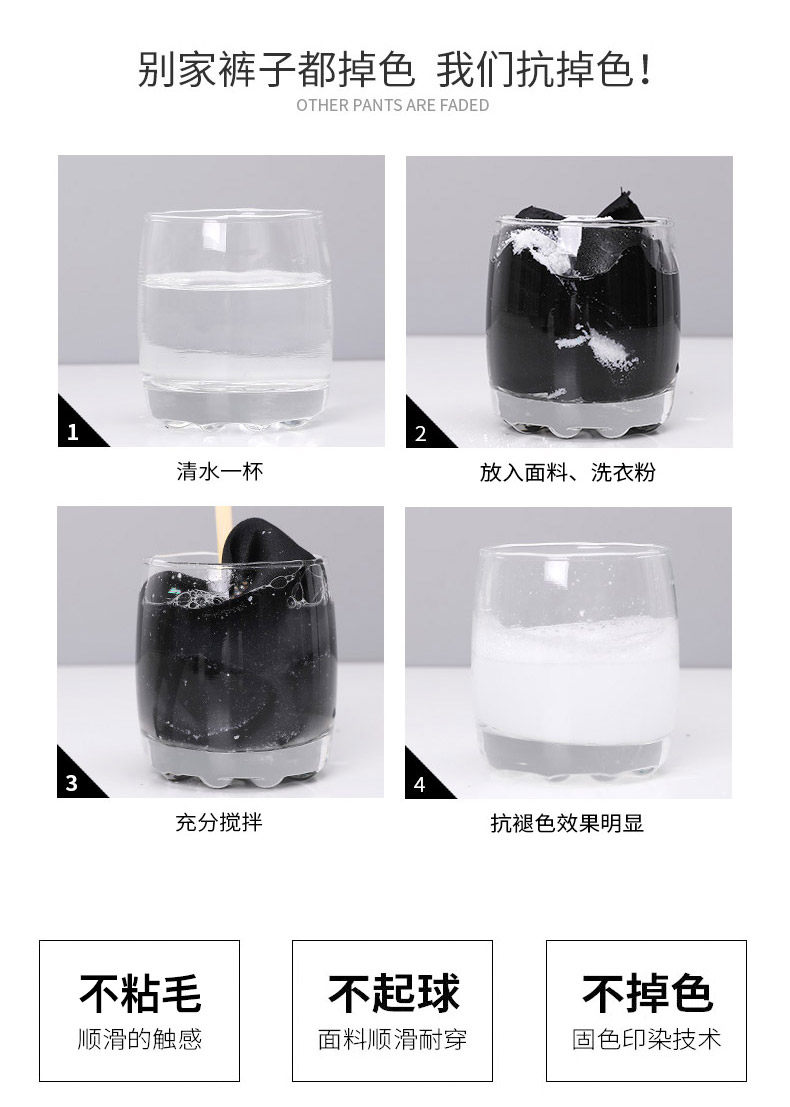 别家裤子都掉色 我们抗掉色！
OTHER PANTS ARE FADED

1
清水一杯

2
放入面料、洗衣粉

3
充分搅拌

4
抗褪色效果明显

不粘毛
顺滑的触感

不起球
面料顺滑耐穿

不掉色
固色印染技术