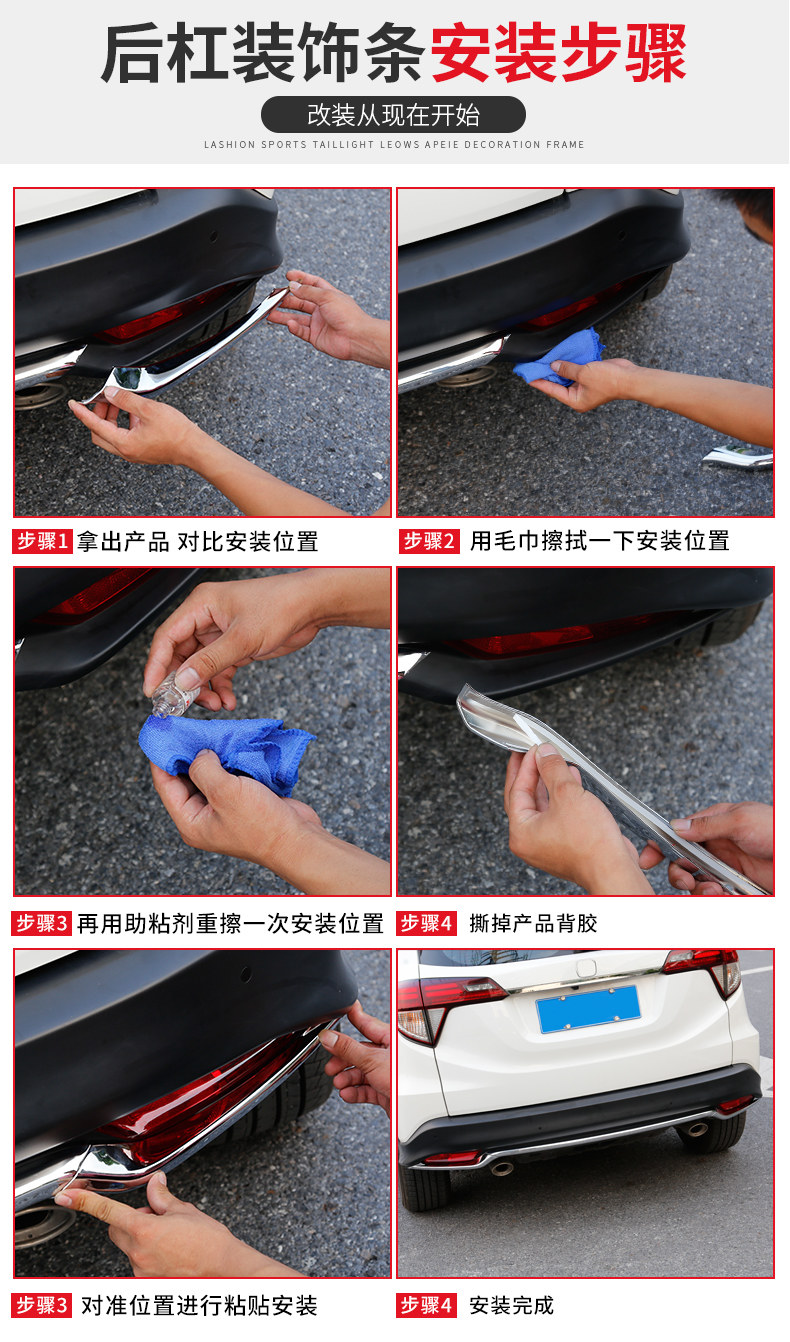 后杠装饰条安装步骤

改装从现在开始

LASHION SPORTS TAILLIGHT LEOWS APEIE DECORATION FRAME

步骤1 拿出产品 对比安装位置

步骤2 用毛巾擦拭一下安装位置

步骤3 再用助粘剂重擦一次安装位置

步骤4 撕掉产品背胶

步骤3 对准位置进行粘贴安装

步骤4 安装完成