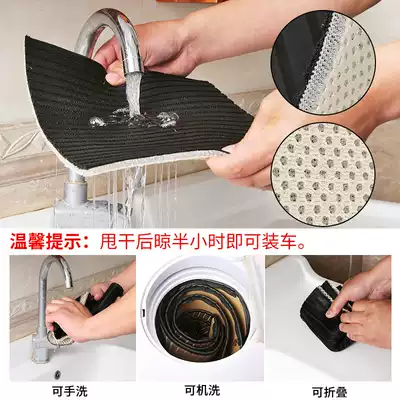 温馨提示：甩干后晾半小时即可装车。

可手洗

可机洗

可折叠