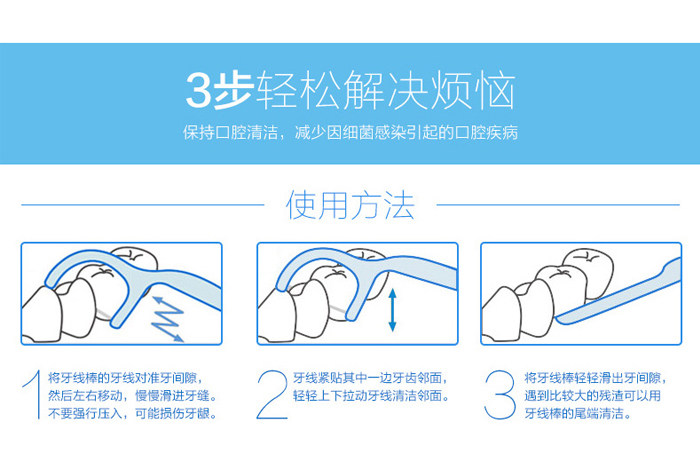 3步轻松解决烦恼

保持口腔清洁，减少因细菌感染引起的口腔疾病

使用方法

1 将牙线棒的牙线对准牙间隙，然后左右移动，慢慢滑进牙缝。不要强行压入，可能损伤牙龈。

2 牙线紧贴其中一边牙齿邻面，轻轻上下拉动牙线清洁邻面。

3 将牙线棒轻轻滑出牙间隙，遇到比较大的残渣可以用牙线棒的尾端清洁。