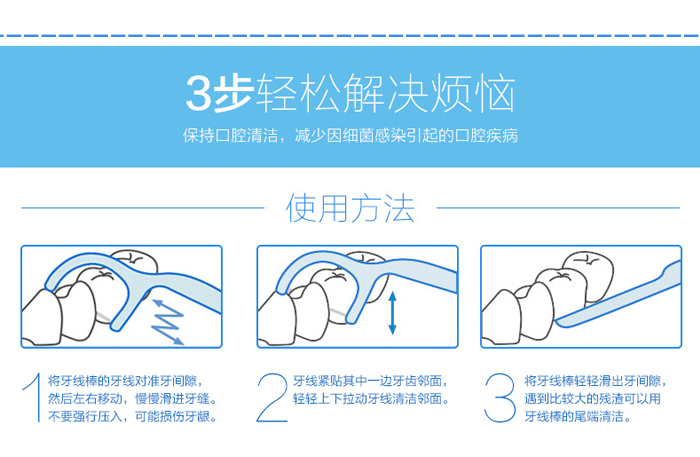 3步轻松解决烦恼

保持口腔清洁，减少因细菌感染引起的口腔疾病

使用方法

1 将牙线棒的牙线对准牙间隙，然后左右移动，慢慢滑进牙缝。不要强行压入，可能损伤牙龈。

2 牙线紧贴其中一边牙齿邻面，轻轻上下拉动牙线清洁邻面。

3 将牙线棒轻轻滑出牙间隙，遇到比较大的残渣可以用牙线棒的尾端清洁。