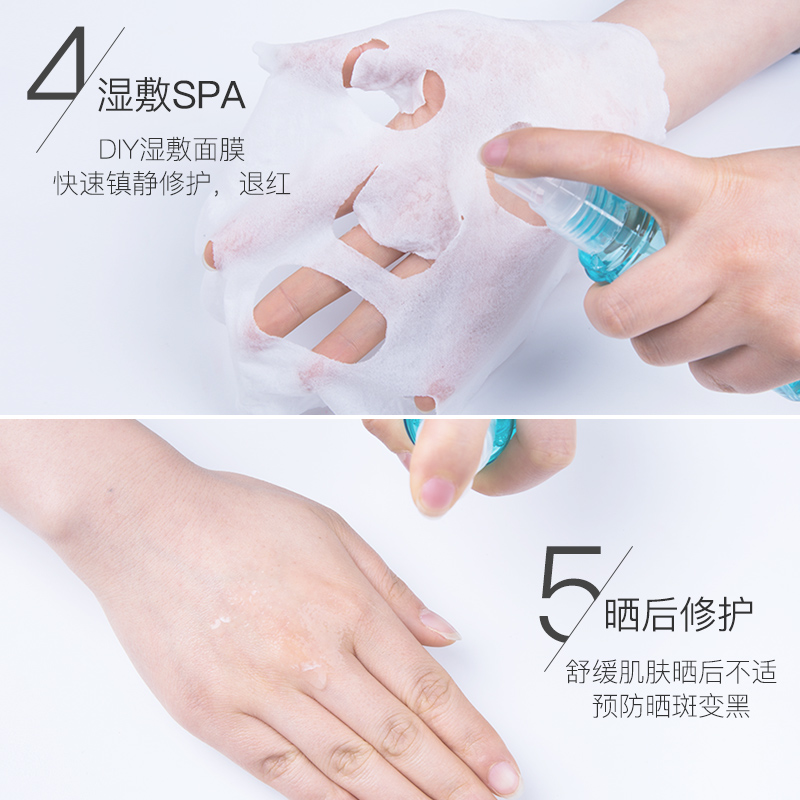 4 湿敷SPA

DIY湿敷面膜
快速镇静修护，退红

5 晒后修护

舒缓肌肤晒后不适
预防晒斑变黑