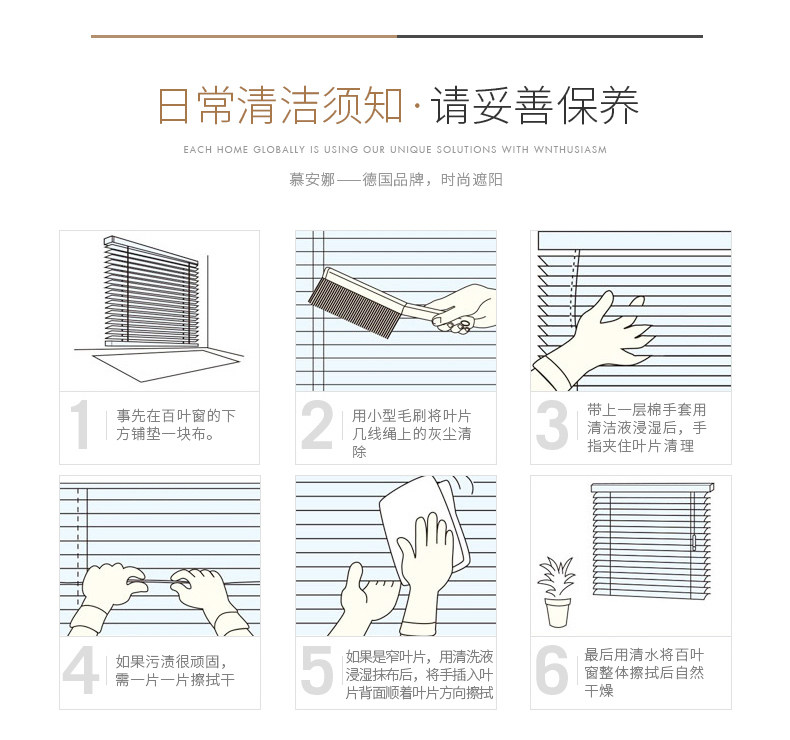 日常清洁须知·请妥善保养

EACH HOME GLOBALLY IS USING OUR UNIQUE SOLUTIONS WITH WNTHUSIASM

慕安娜——德国品牌，时尚遮阳

1 事先在百叶窗的下方铺垫一块布。

2 用小型毛刷将叶片几线绳上的灰尘清除

3 带上一层棉手套用清洁液浸湿后，手指夹住叶片清理

4 如果污渍很顽固，需一片一片擦拭干

5 如果是窄叶片，用清洗液浸湿抹布后，将手插入叶片背面顺着叶片方向擦拭

6 最后用清水将百叶窗整体擦拭后自然干燥