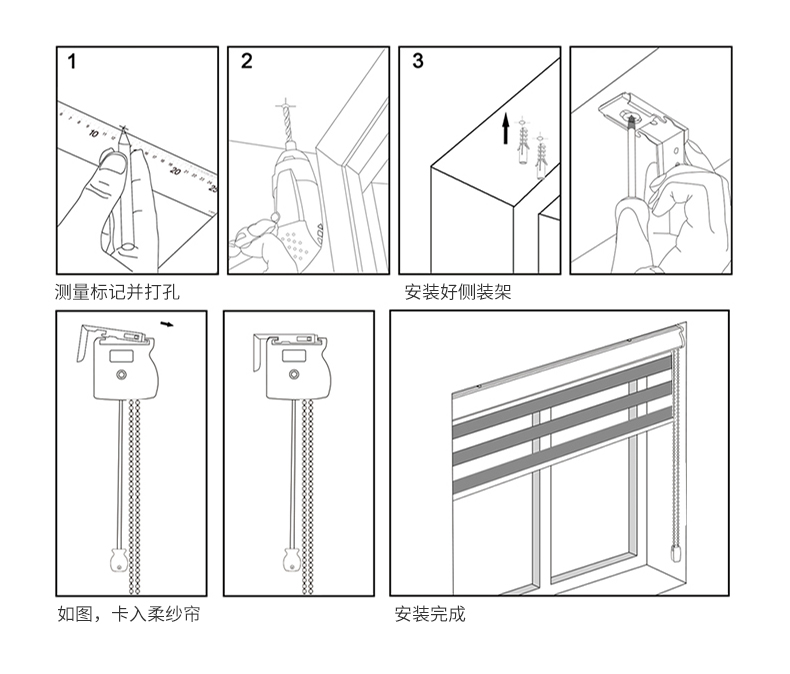 1

10

20

25

2

3

测量标记并打孔

安装好侧装架

如图，卡入柔纱帘

安装完成